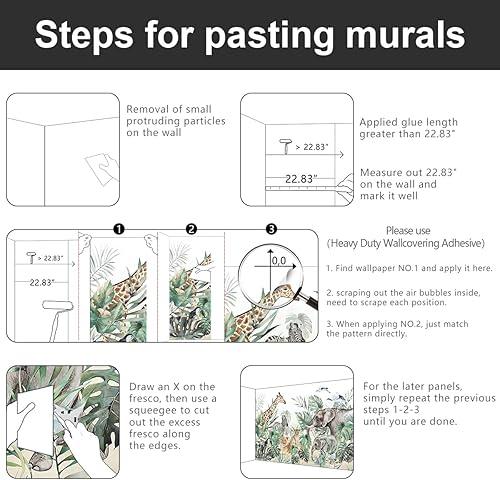 Steps for pasting murals

Removal of small protruding particles on the wall

> 22.83"

22.83"

Applied glue length greater than 22.83"

Measure out 22.83" on the wall and mark it well

> 22.83"

22.83"

1

2

3

0,0

Please use (Heavy Duty Wallcovering Adhesive)

1. Find wallpaper NO.1 and apply it here.

2. scraping out the air bubbles inside, need to scrape each position.

3. When applying NO.2, just match the pattern directly.

Draw an X on the fresco, then use a squeegee to cut out the excess fresco along the edges.

For the later panels, simply repeat the previous steps 1-2-3 until you are done.