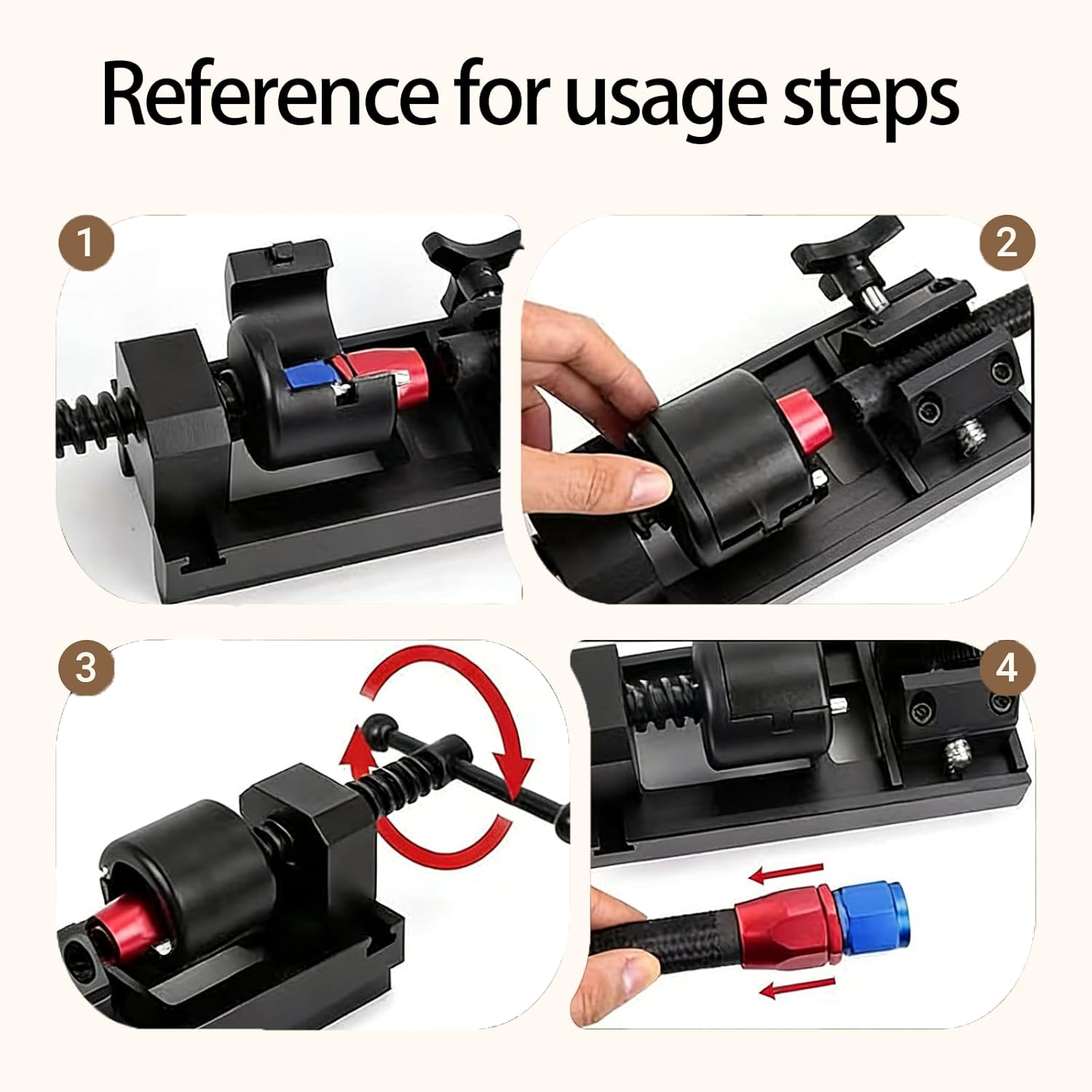 Reference for usage steps

1

2

3

4