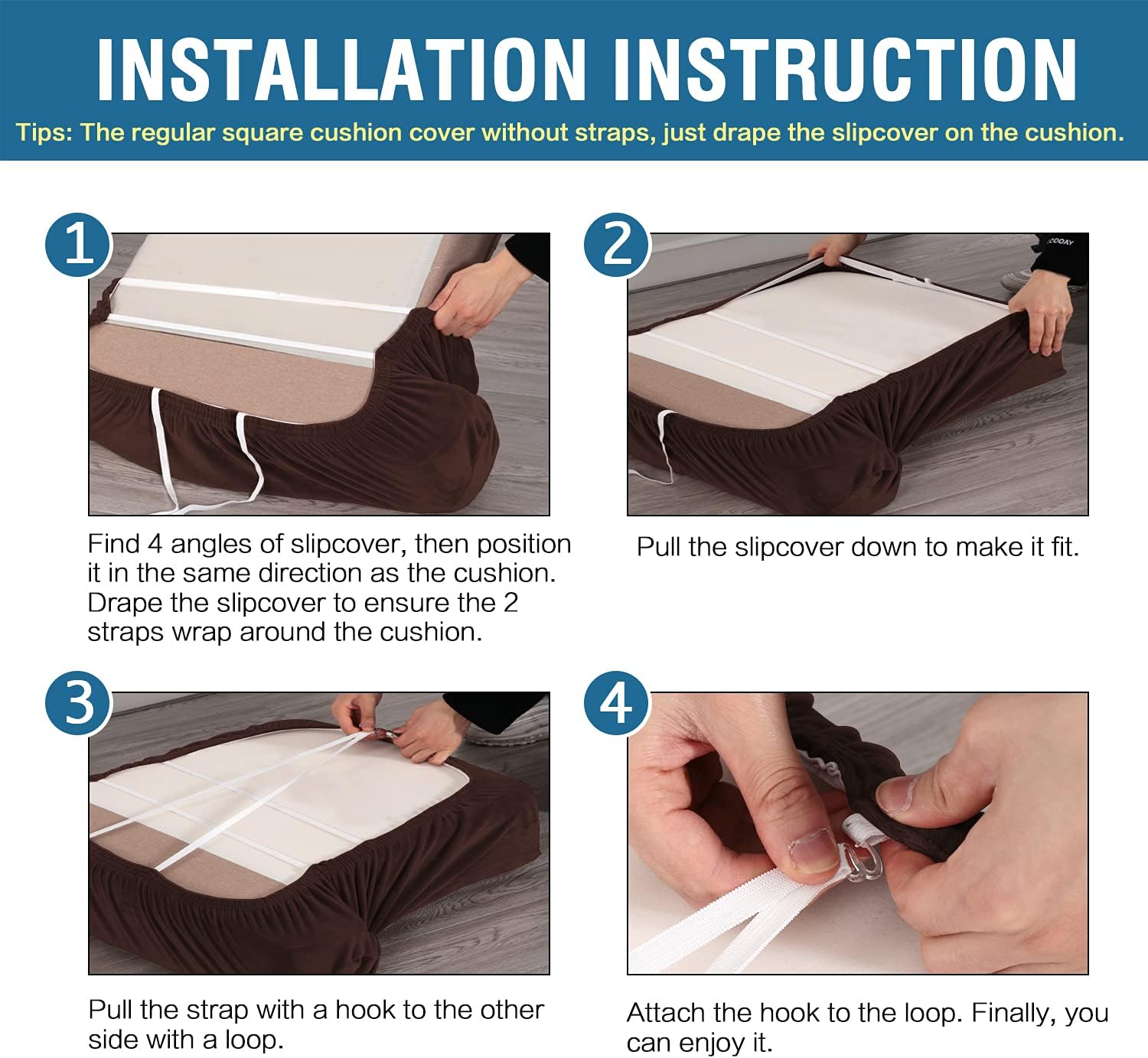 INSTALLATION INSTRUCTION

Tips: The regular square cushion cover without straps, just drape the slipcover on the cushion.

1

Find 4 angles of slipcover, then position it in the same direction as the cushion. Drape the slipcover to ensure the 2 straps wrap around the cushion.

2

Pull the slipcover down to make it fit.

3

Pull the strap with a hook to the other side with a loop.

4

Attach the hook to the loop. Finally, you can enjoy it.