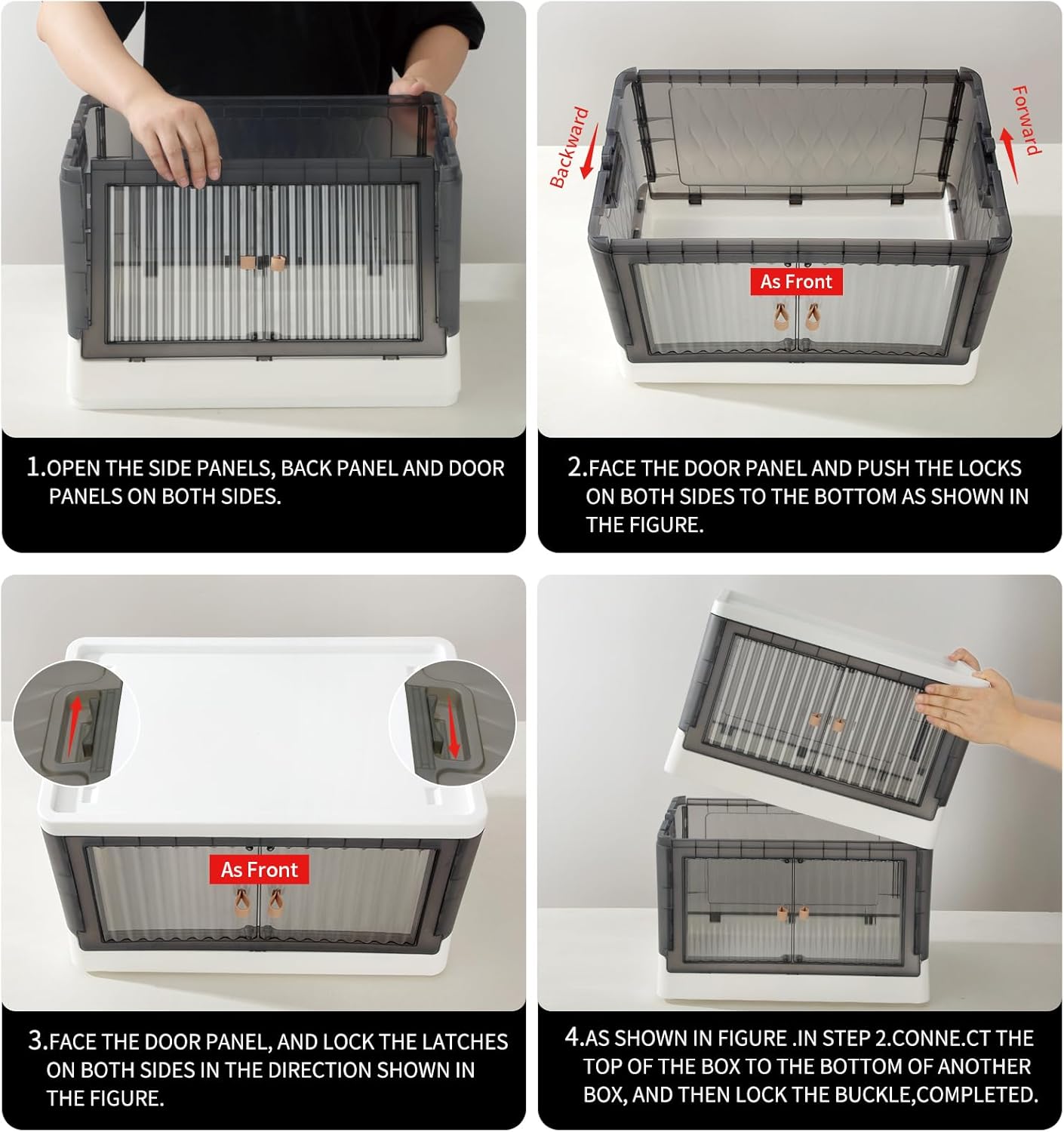 1.OPEN THE SIDE PANELS, BACK PANEL AND DOOR PANELS ON BOTH SIDES.

Backward

Forward

As Front

2.FACE THE DOOR PANEL AND PUSH THE LOCKS ON BOTH SIDES TO THE BOTTOM AS SHOWN IN THE FIGURE.

As Front

3.FACE THE DOOR PANEL, AND LOCK THE LATCHES ON BOTH SIDES IN THE DIRECTION SHOWN IN THE FIGURE.

4.AS SHOWN IN FIGURE .IN STEP 2.CONNE.CT THE TOP OF THE BOX TO THE BOTTOM OF ANOTHER BOX, AND THEN LOCK THE BUCKLE,COMPLETED.