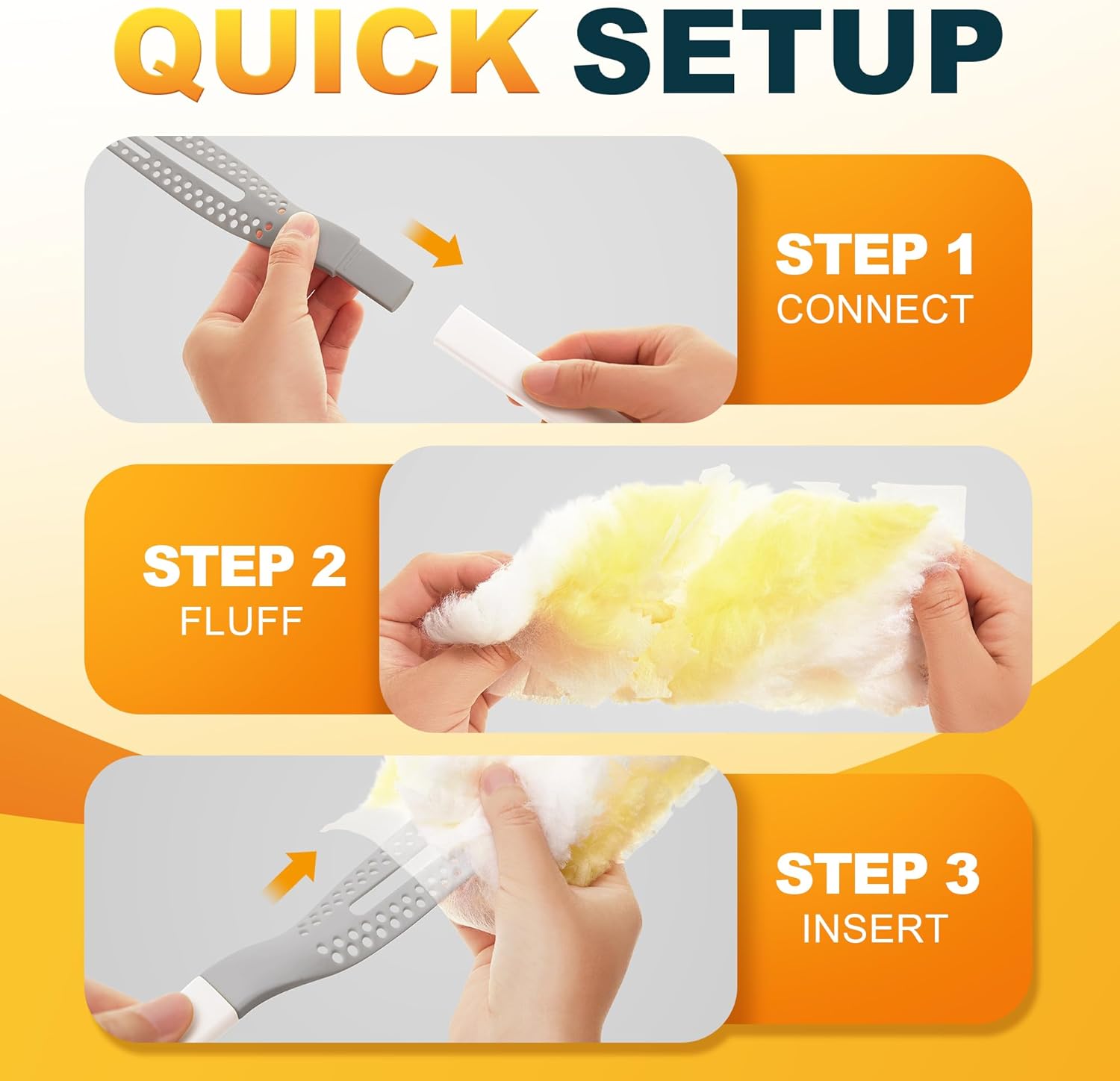 QUICK SETUP

STEP 1
CONNECT

STEP 2
FLUFF

STEP 3
INSERT