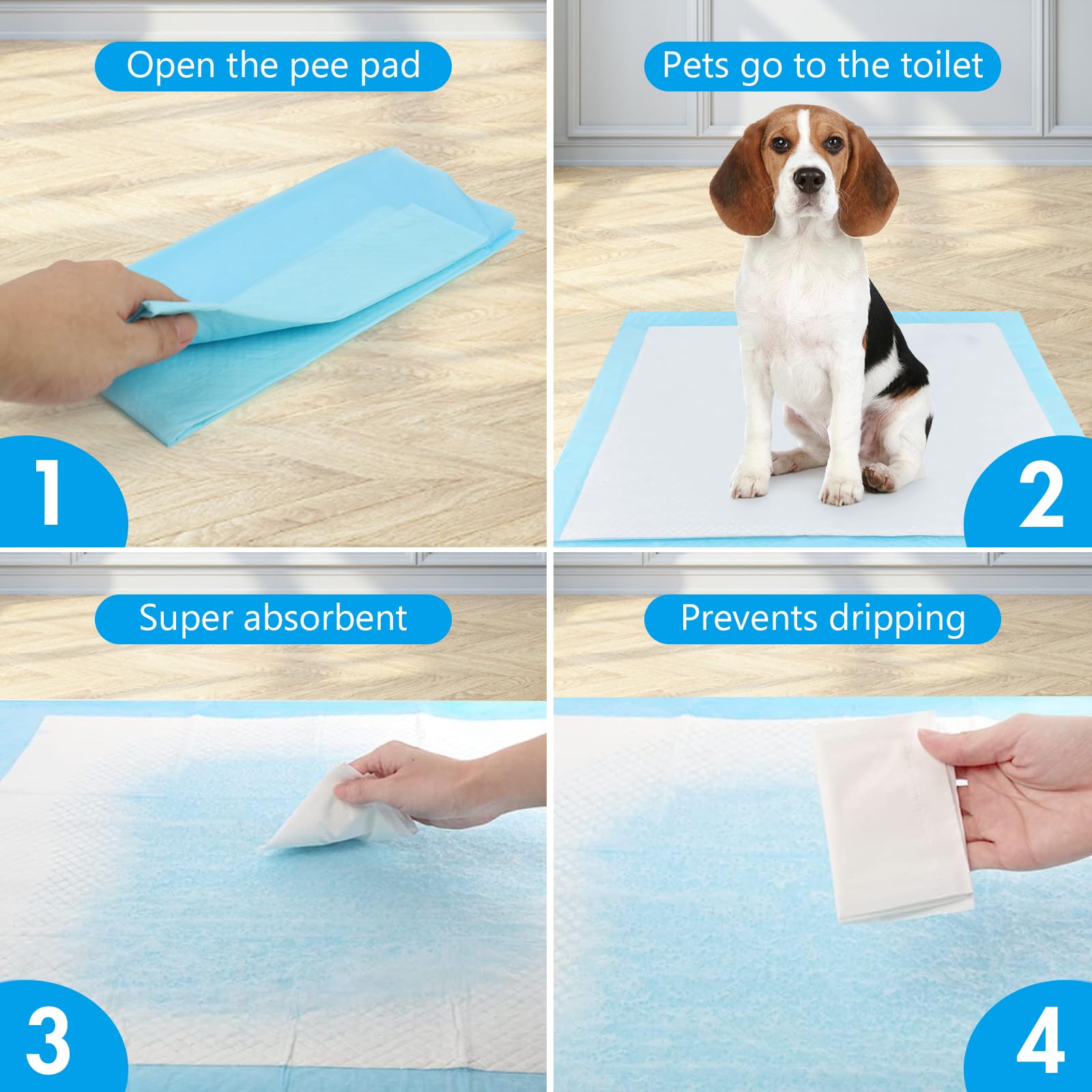 Open the pee pad

1

Pets go to the toilet

2

Super absorbent

3

Prevents dripping

4