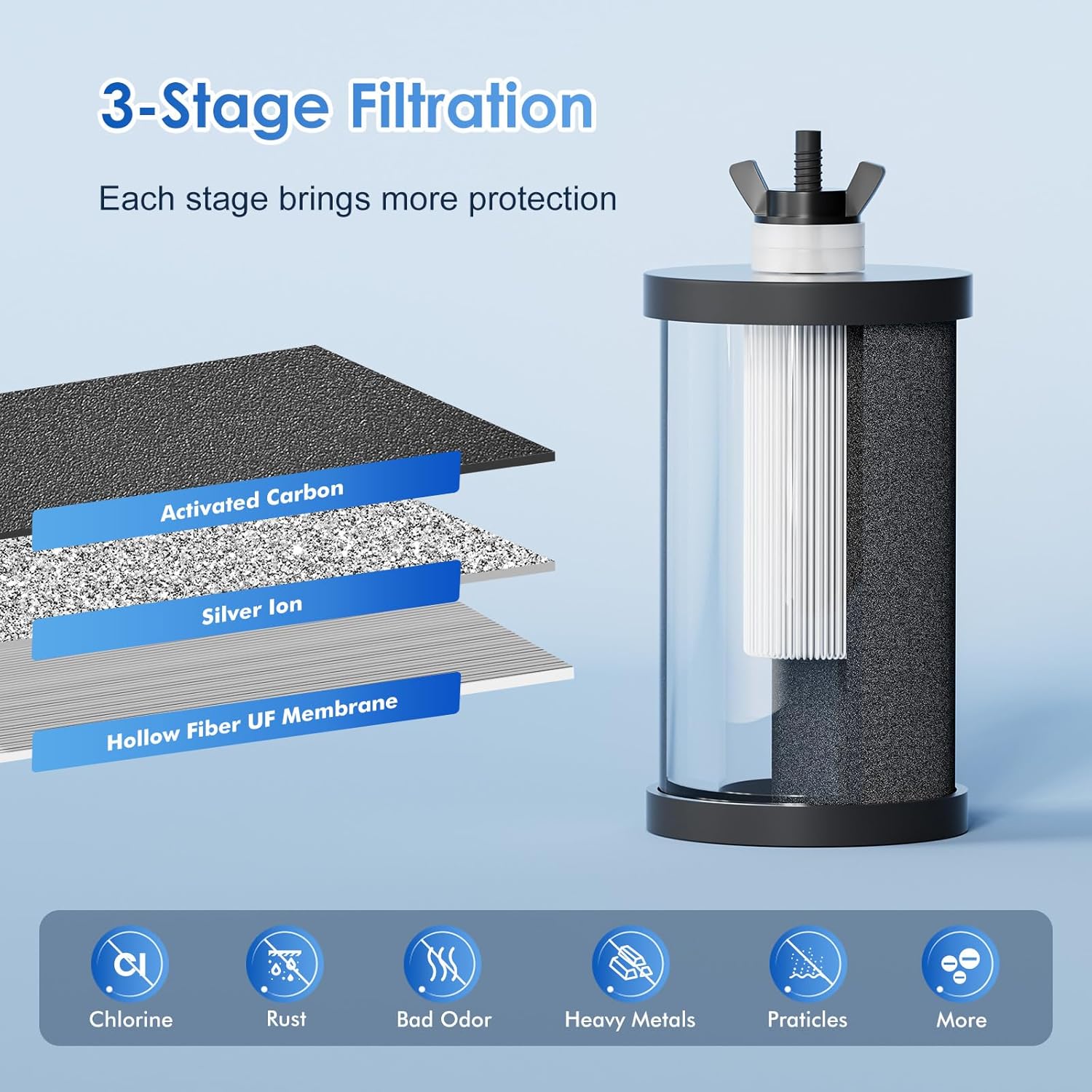 3-Stage Filtration

Each stage brings more protection

Activated Carbon

Silver Ion

Hollow Fiber UF Membrane

Cl

Chlorine

Rust

Bad Odor

Heavy Metals

Praticles

More