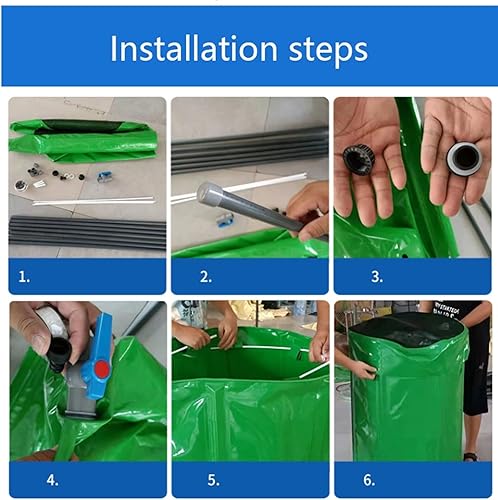 Installation steps

1.

2.

3.

4.

5.

6.