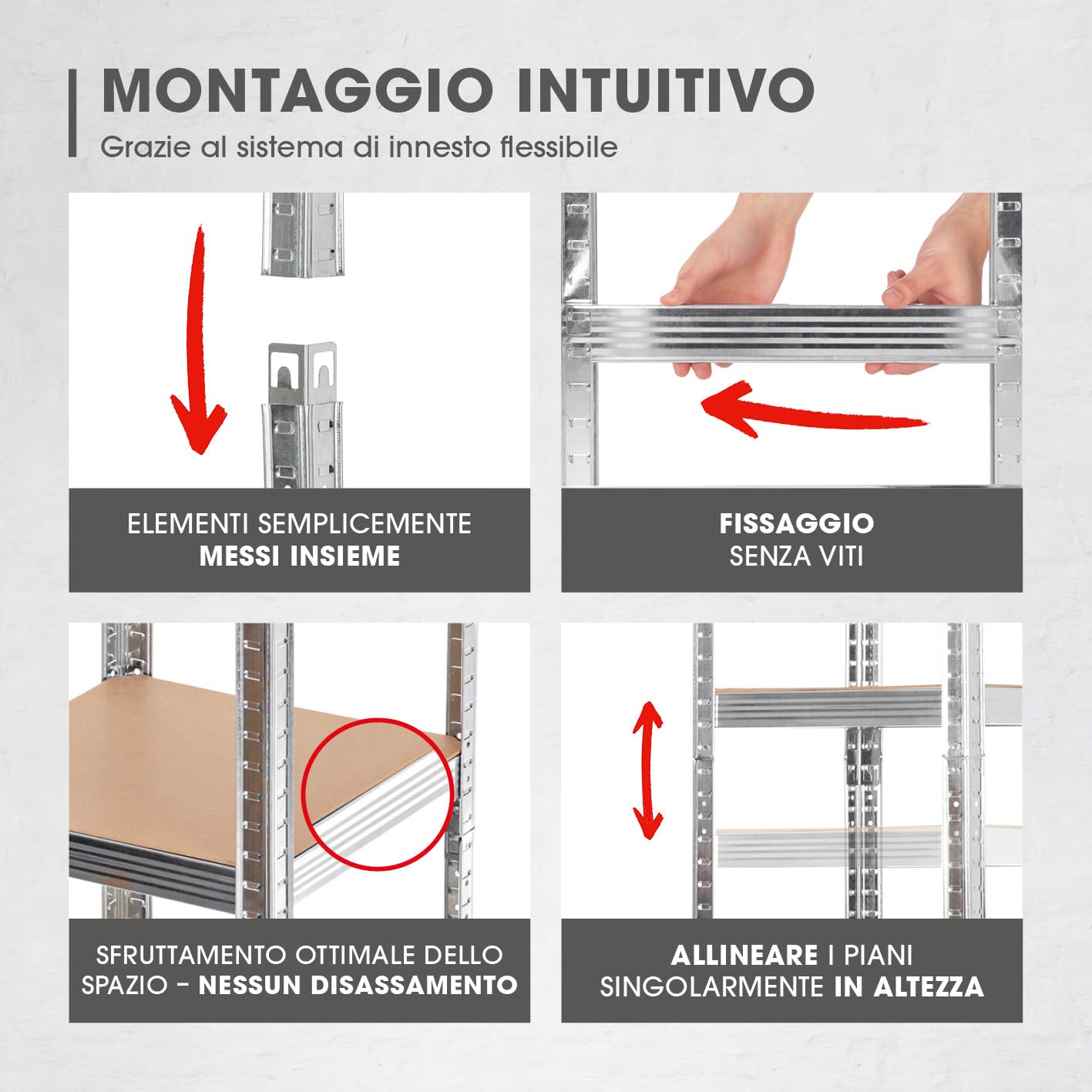 MONTAGGIO INTUITIVO

Grazie al sistema di innesto flessibile

ELEMENTI SEMPLICEMENTE MESSI INSIEME

FISSAGGIO SENZA VITI

SFRUTTAMENTO OTTIMALE DELLO SPAZIO – NESSUN DISASSAMENTO

ALLINEARE I PIANI SINGOLARMENTE IN ALTEZZA