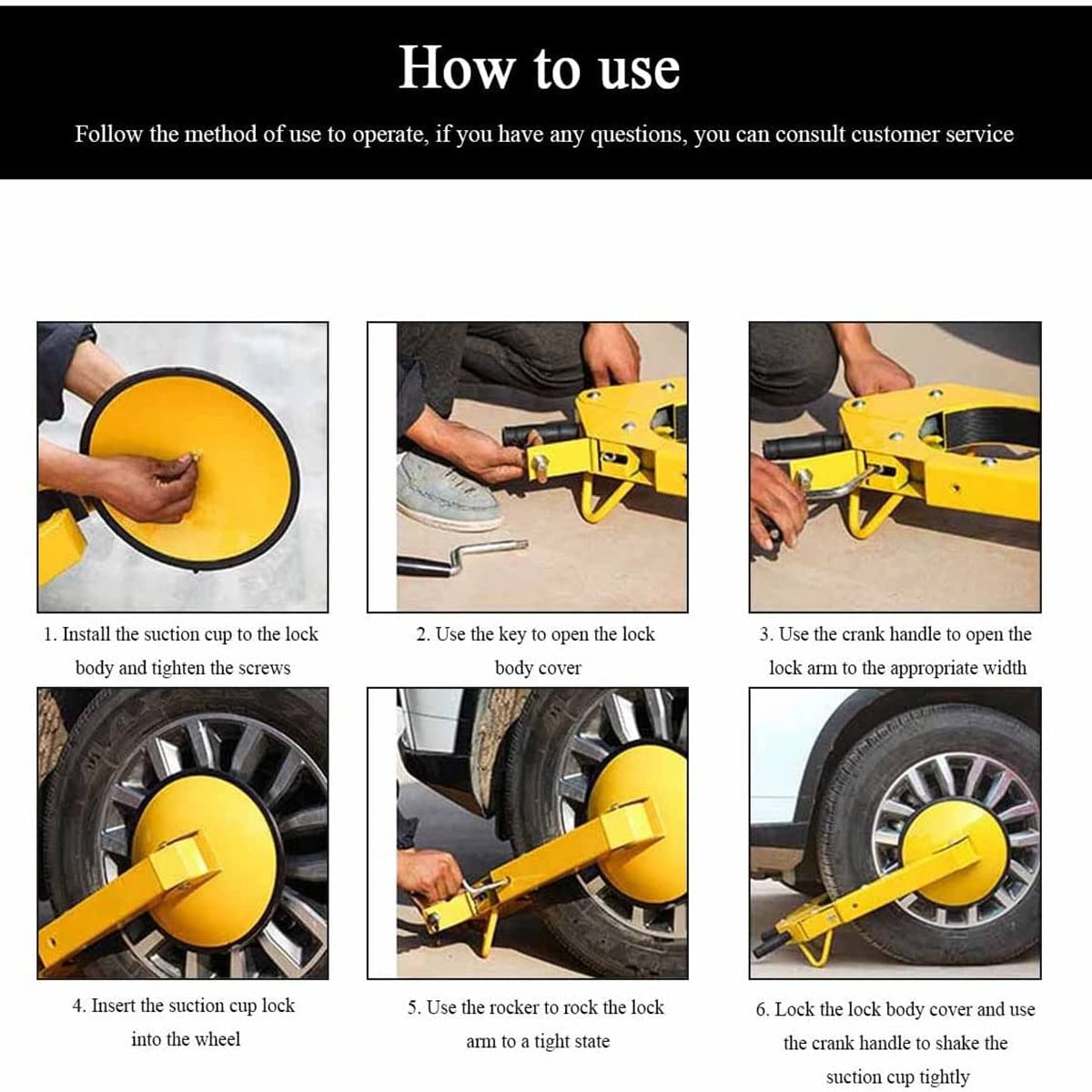 How to use

Follow the method of use to operate, if you have any questions, you can consult customer service

1. Install the suction cup to the lock body and tighten the screws

2. Use the key to open the lock body cover

3. Use the crank handle to open the lock arm to the appropriate width

4. Insert the suction cup lock into the wheel

5. Use the rocker to rock the lock arm to a tight state

6. Lock the lock body cover and use the crank handle to shake the suction cup tightly