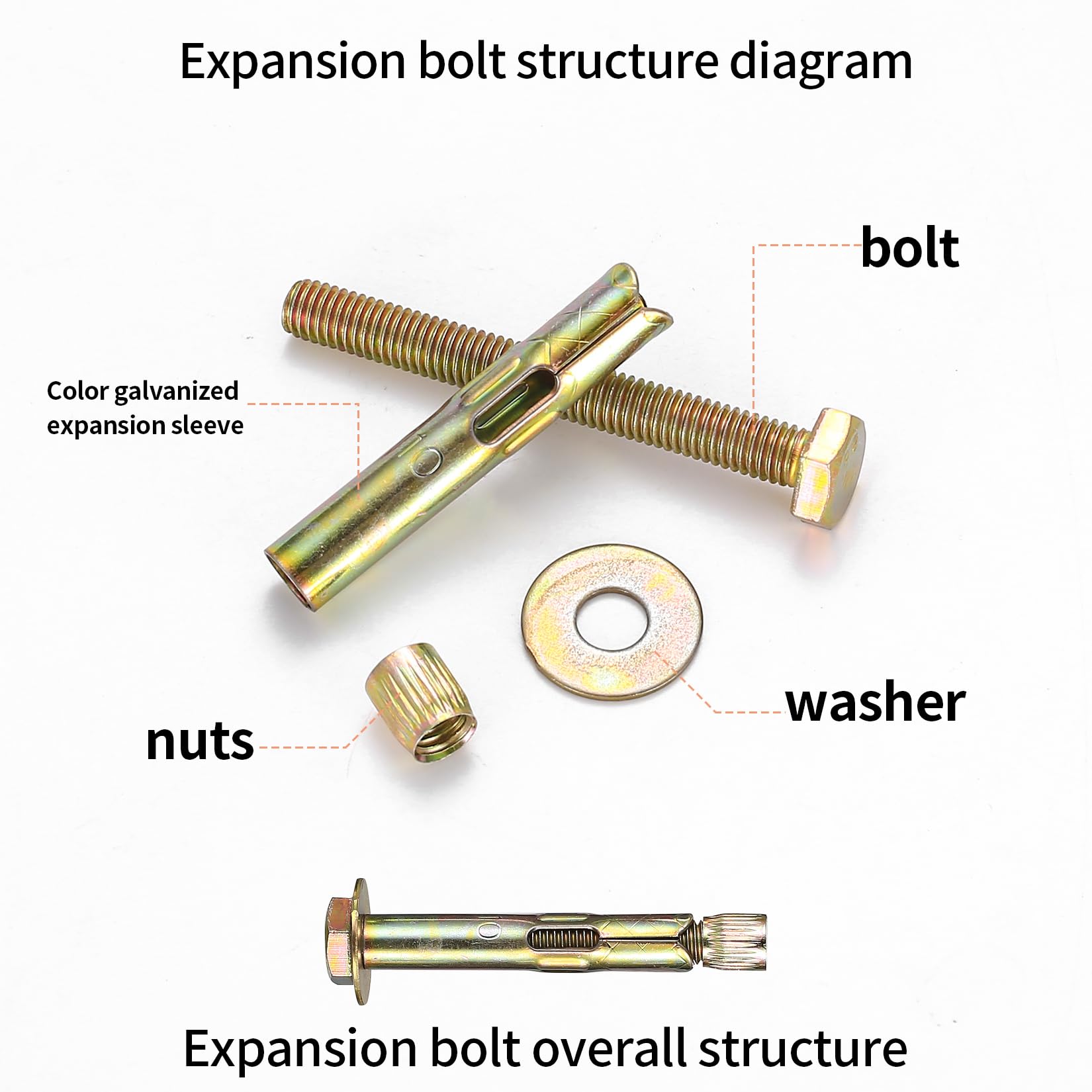 Expansion bolt structure diagram

bolt

Color galvanized expansion sleeve

washer

nuts

Expansion bolt overall structure