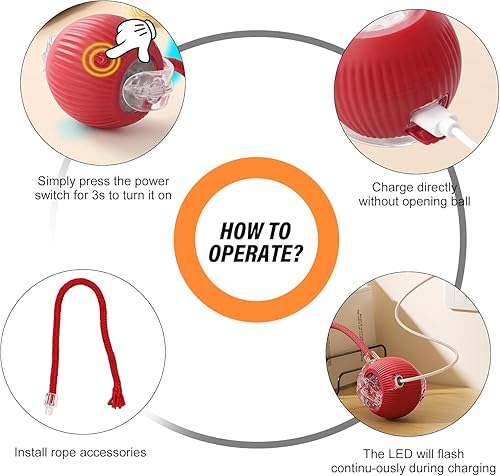 Simply press the power switch for 3s to turn it on

Charge directly without opening ball

HOW TO OPERATE?

Install rope accessories

The LED will flash continu-ously during charging