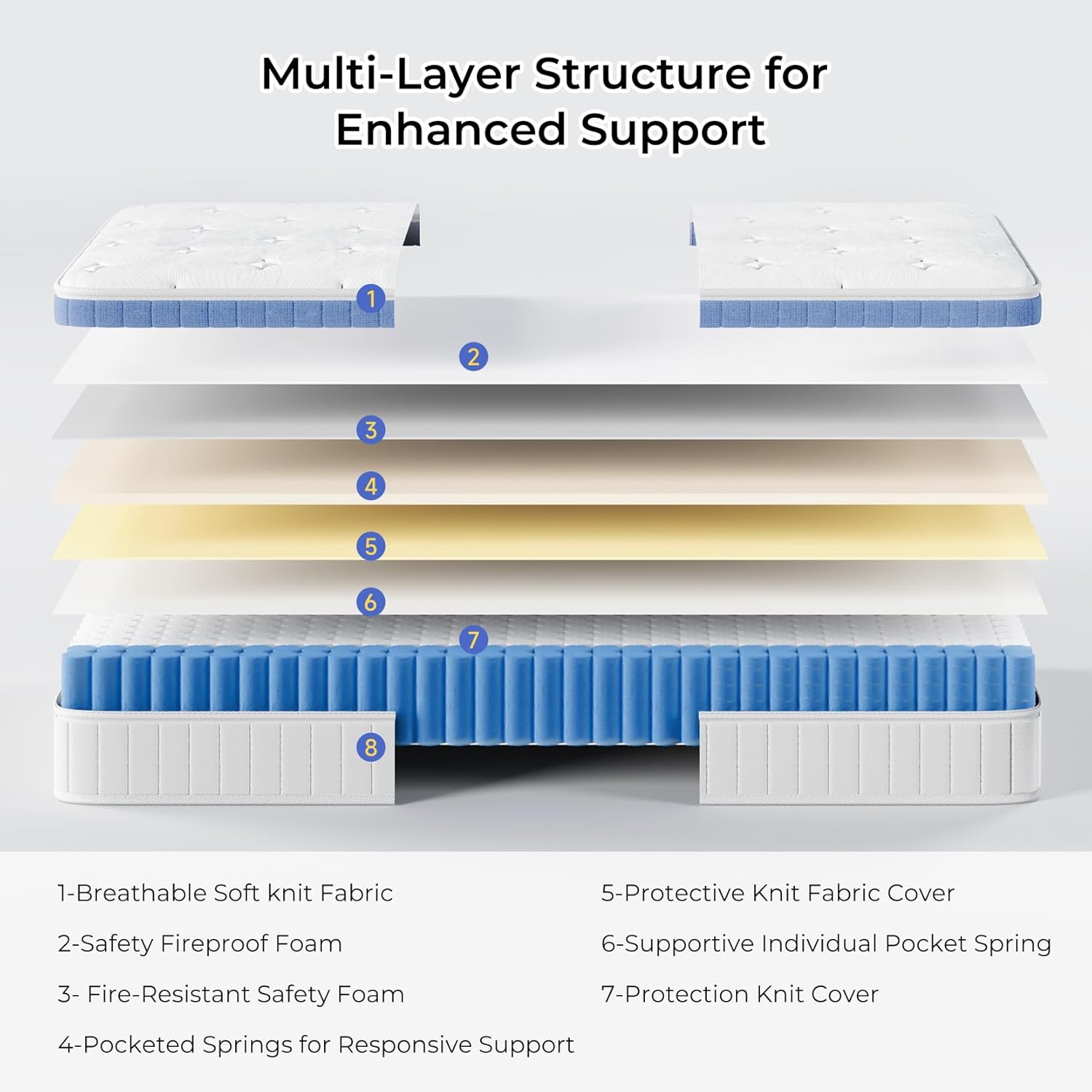 Multi-Layer Structure for Enhanced Support

1

2

3

4

5

6

7

8

1-Breathable Soft knit Fabric

2-Safety Fireproof Foam

3- Fire-Resistant Safety Foam

4-Pocketed Springs for Responsive Support

5-Protective Knit Fabric Cover

6-Supportive Individual Pocket Spring

7-Protection Knit Cover