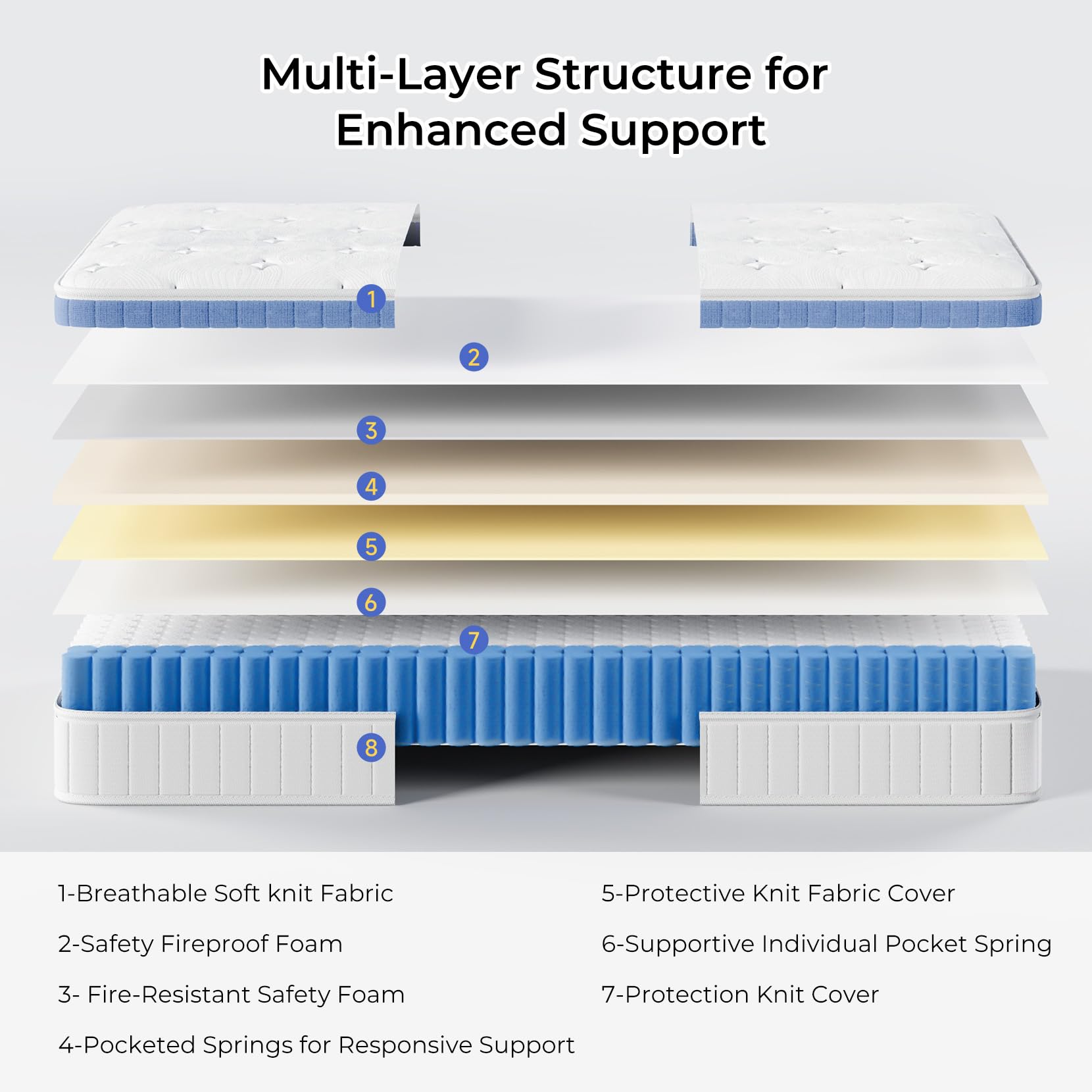 Multi-Layer Structure for Enhanced Support

1

2

3

4

5

6

7

8

1-Breathable Soft knit Fabric

2-Safety Fireproof Foam

3- Fire-Resistant Safety Foam

4-Pocketed Springs for Responsive Support

5-Protective Knit Fabric Cover

6-Supportive Individual Pocket Spring

7-Protection Knit Cover