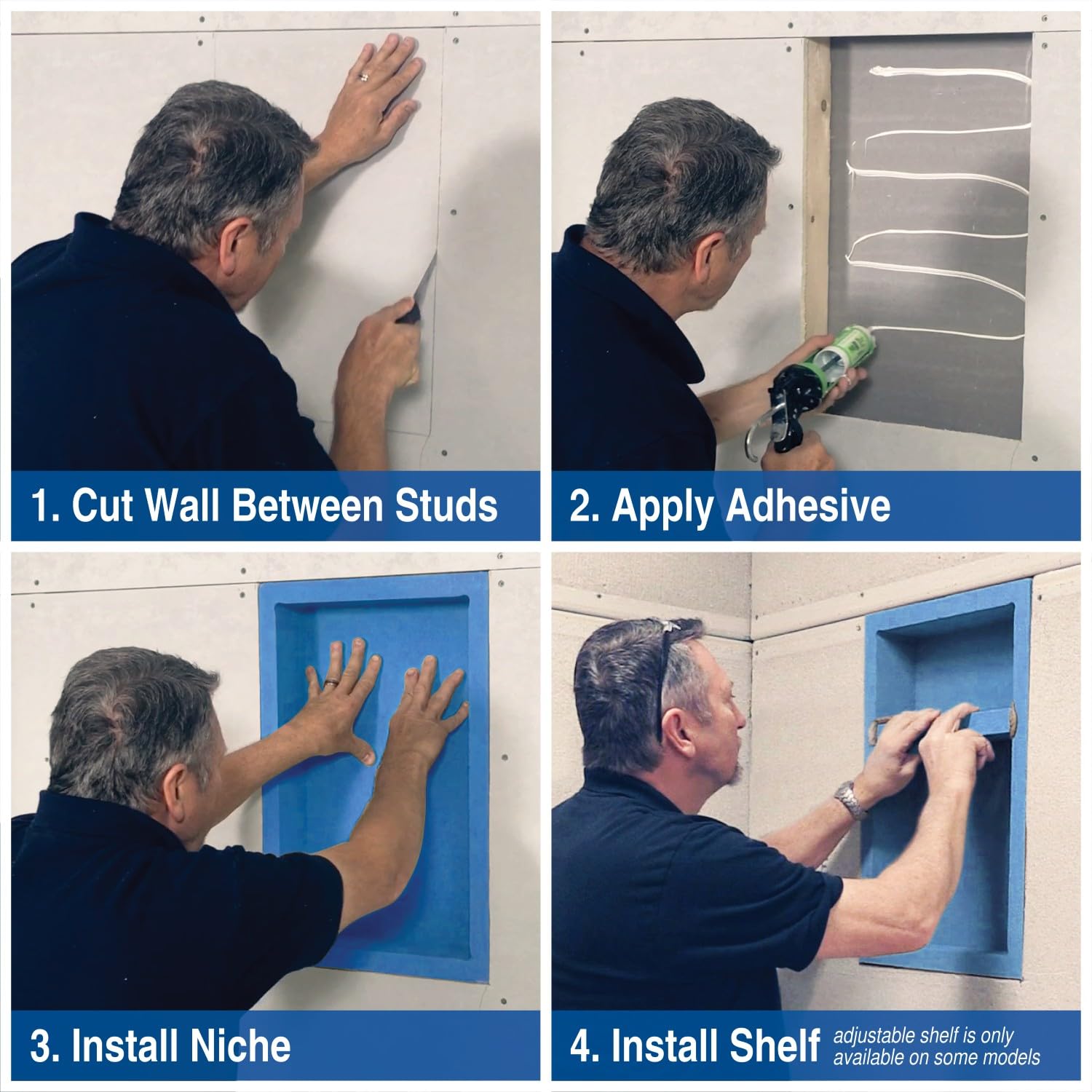 1. Cut Wall Between Studs

2. Apply Adhesive

3. Install Niche

4. Install Shelf adjustable shelf is only available on some models