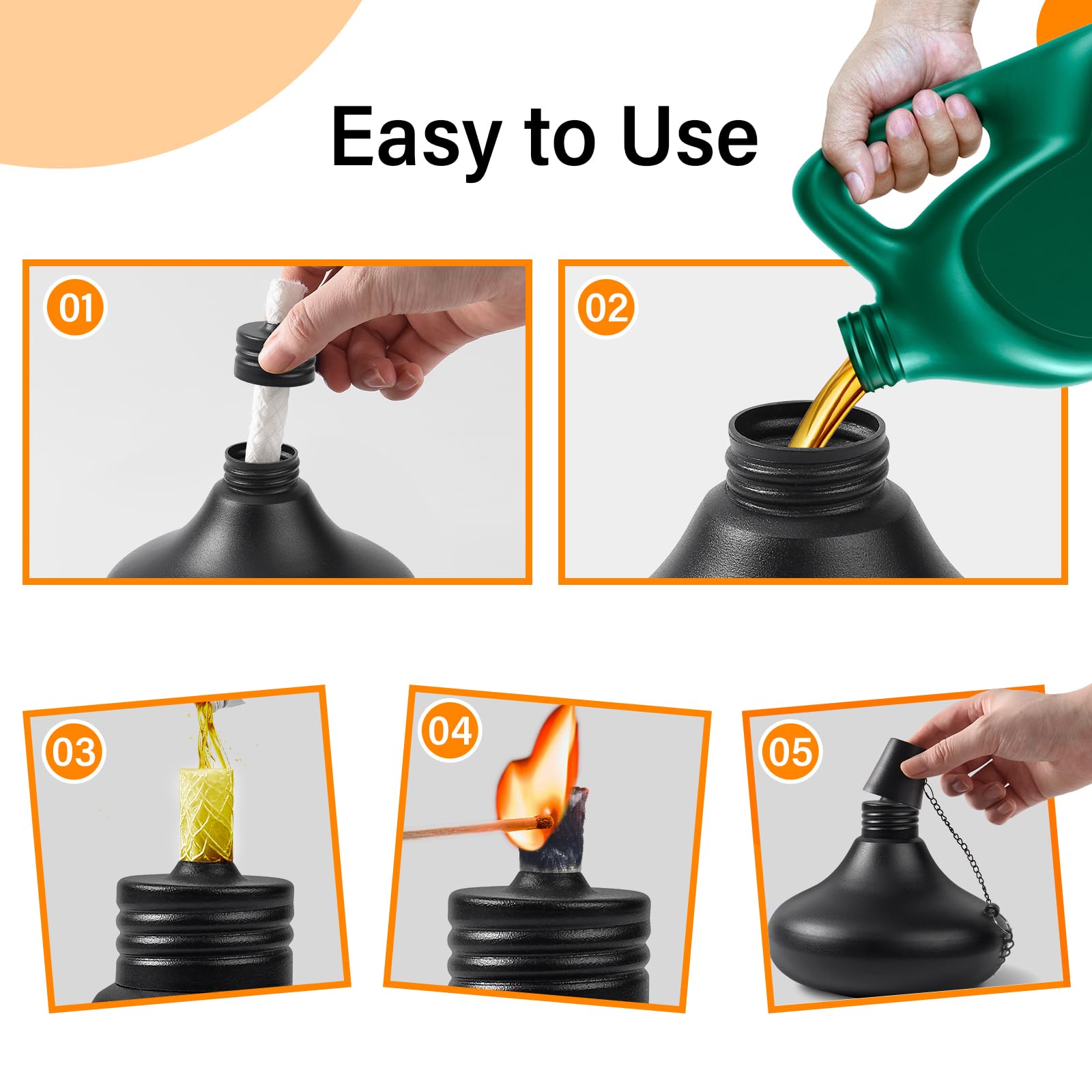 Easy to Use

01

02

03

04

05