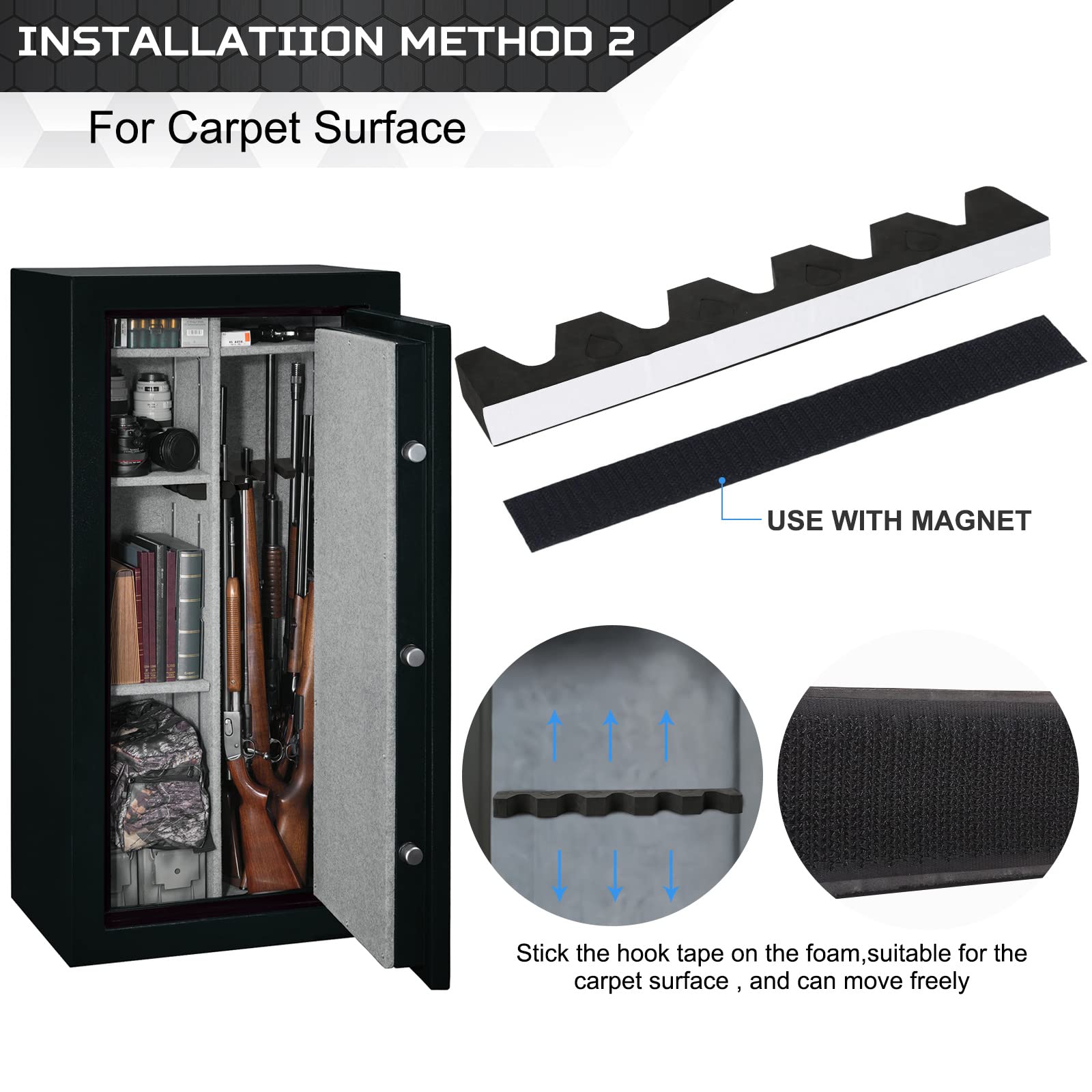 INSTALLATIION METHOD 2

For Carpet Surface

USE WITH MAGNET

Stick the hook tape on the foam,suitable for the carpet surface , and can move freely