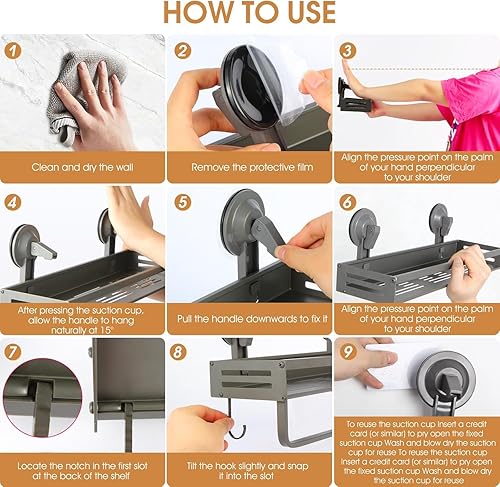 HOW TO USE

1
Clean and dry the wall

2
Remove the protective film

3
Align the pressure point on the palm of your hand perpendicular to your shoulder

4
After pressing the suction cup, allow the handle to hang naturally at 15°

5
Pull the handle downwards to fix it

6
Align the pressure point on the palm of your hand perpendicular to your shoulder

7
Locate the notch in the first slot at the back of the shelf

8
Tilt the hook slightly and snap it into the slot

9
To reuse the suction cup Insert a credit card (or similar) to pry open the fixed suction cup Wash and blow dry the suction cup for reuse To reuse the suction cup Insert a credit card (or similar) to pry open the fixed suction cup Wash and blow dry the suction cup for reuse