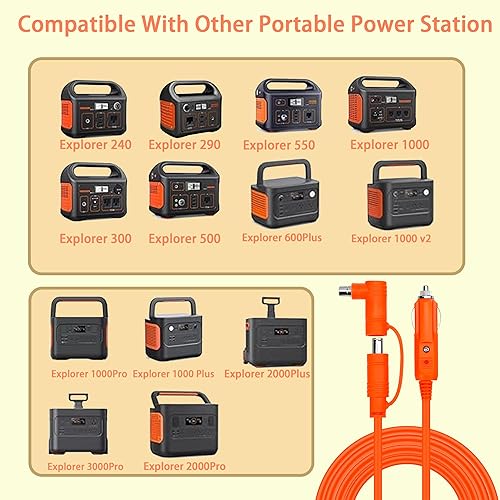 Compatible With Other Portable Power Station

Explorer 240
Explorer 290
Explorer 550
Explorer 1000
Explorer 300
Explorer 500
Explorer 600Plus
Explorer 1000 v2

Explorer 1000Pro
Explorer 1000 Plus
Explorer 2000Plus
Explorer 3000Pro
Explorer 2000Pro