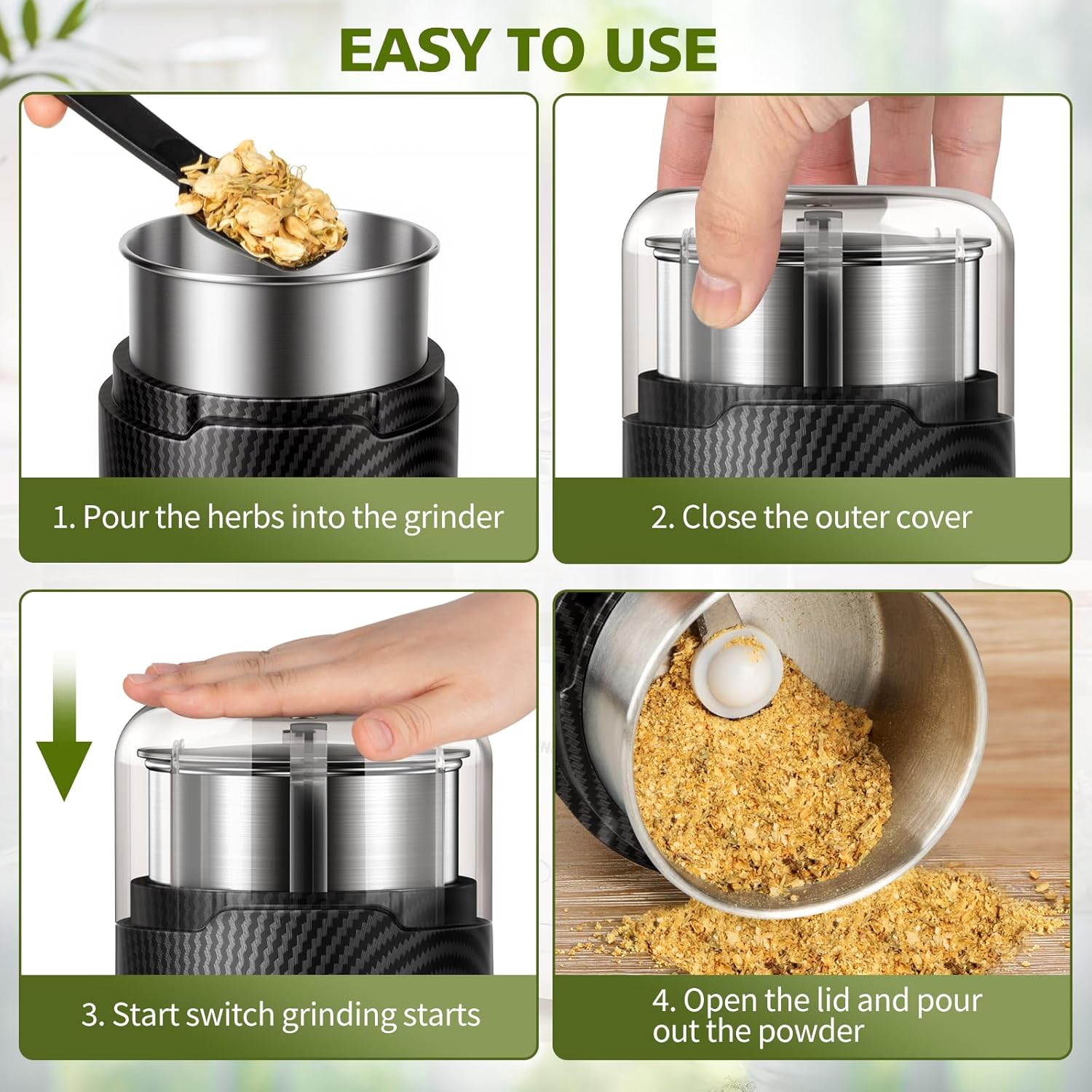 EASY TO USE

1. Pour the herbs into the grinder

2. Close the outer cover

3. Start switch grinding starts

4. Open the lid and pour out the powder