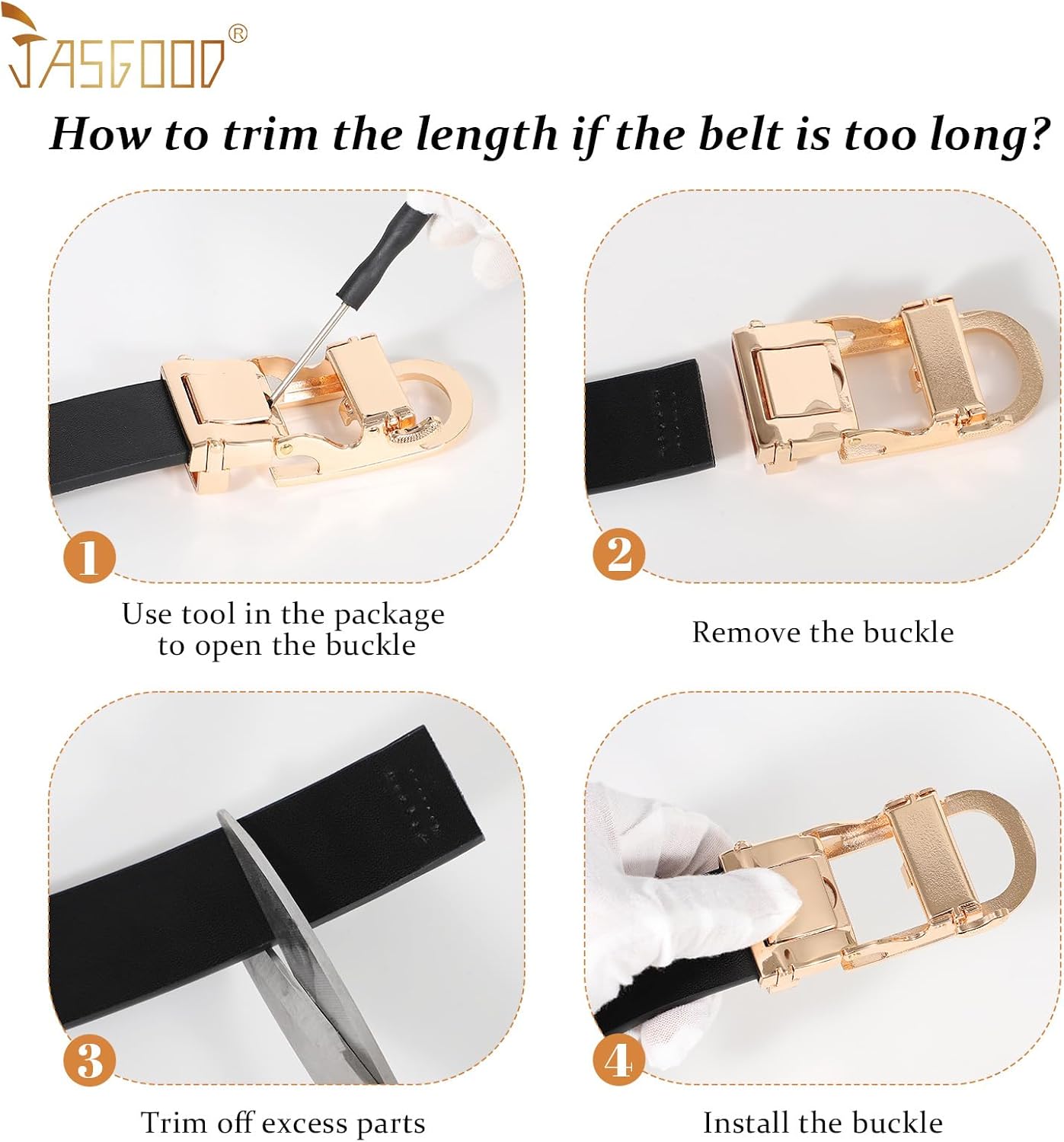 JASGOOD®

How to trim the length if the belt is too long?

1

Use tool in the package to open the buckle

2

Remove the buckle

3

Trim off excess parts

4

Install the buckle