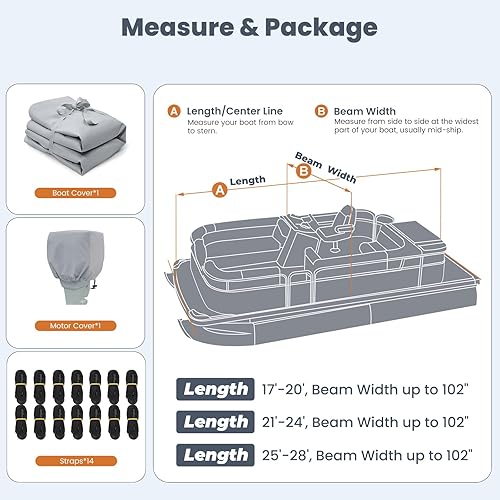 Measure & Package

Boat Cover*1

Motor Cover*1

Straps*14

A Length/Center Line
Measure your boat from bow to stern.

B Beam Width
Measure from side to side at the widest part of your boat, usually mid-ship.

A Length

B Beam Width

Length 17'-20', Beam Width up to 102"

Length 21'-24', Beam Width up to 102"

Length 25'-28', Beam Width up to 102"