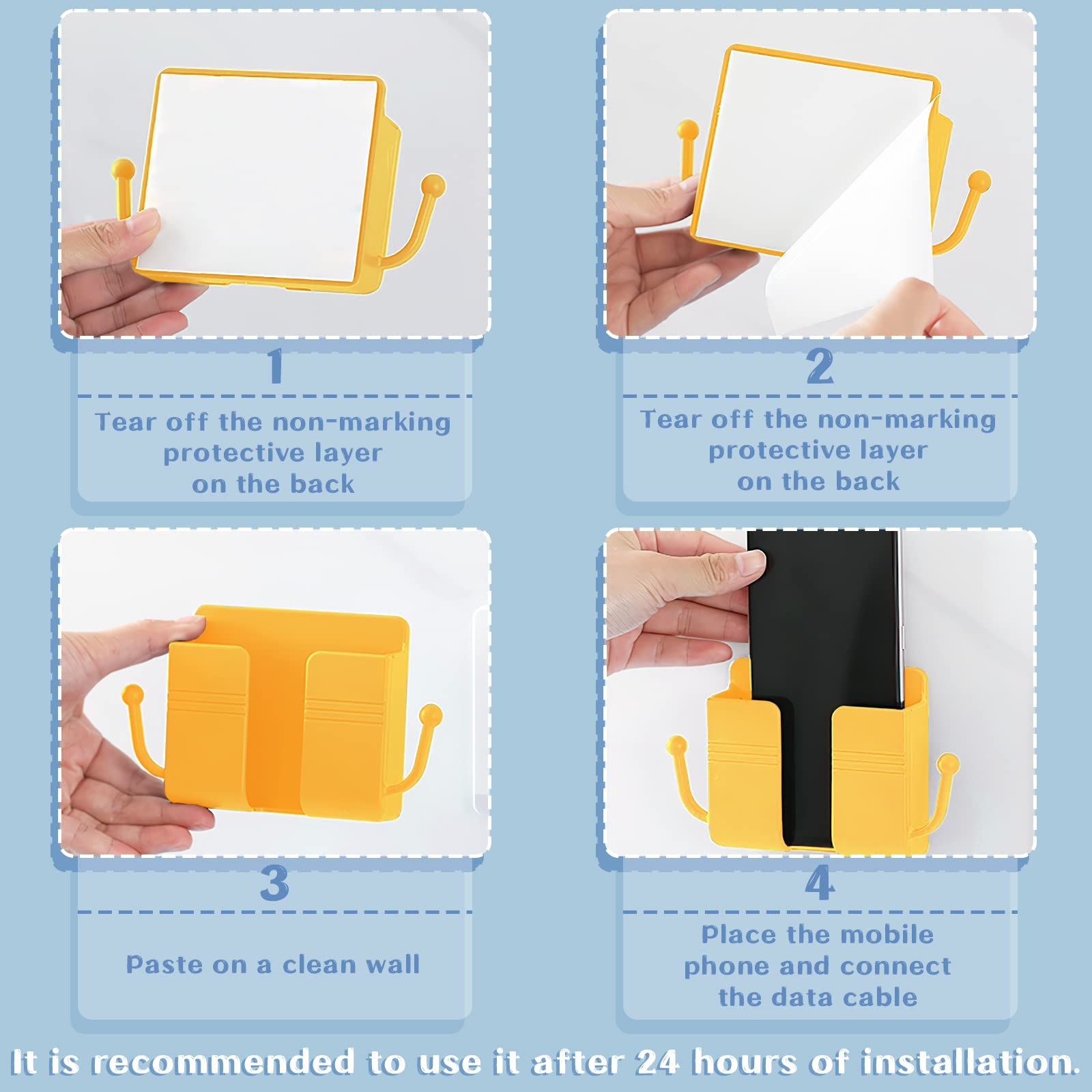 1

Tear off the non-marking protective layer on the back

2

Tear off the non-marking protective layer on the back

3

Paste on a clean wall

4

Place the mobile phone and connect the data cable

It is recommended to use it after 24 hours of installation.