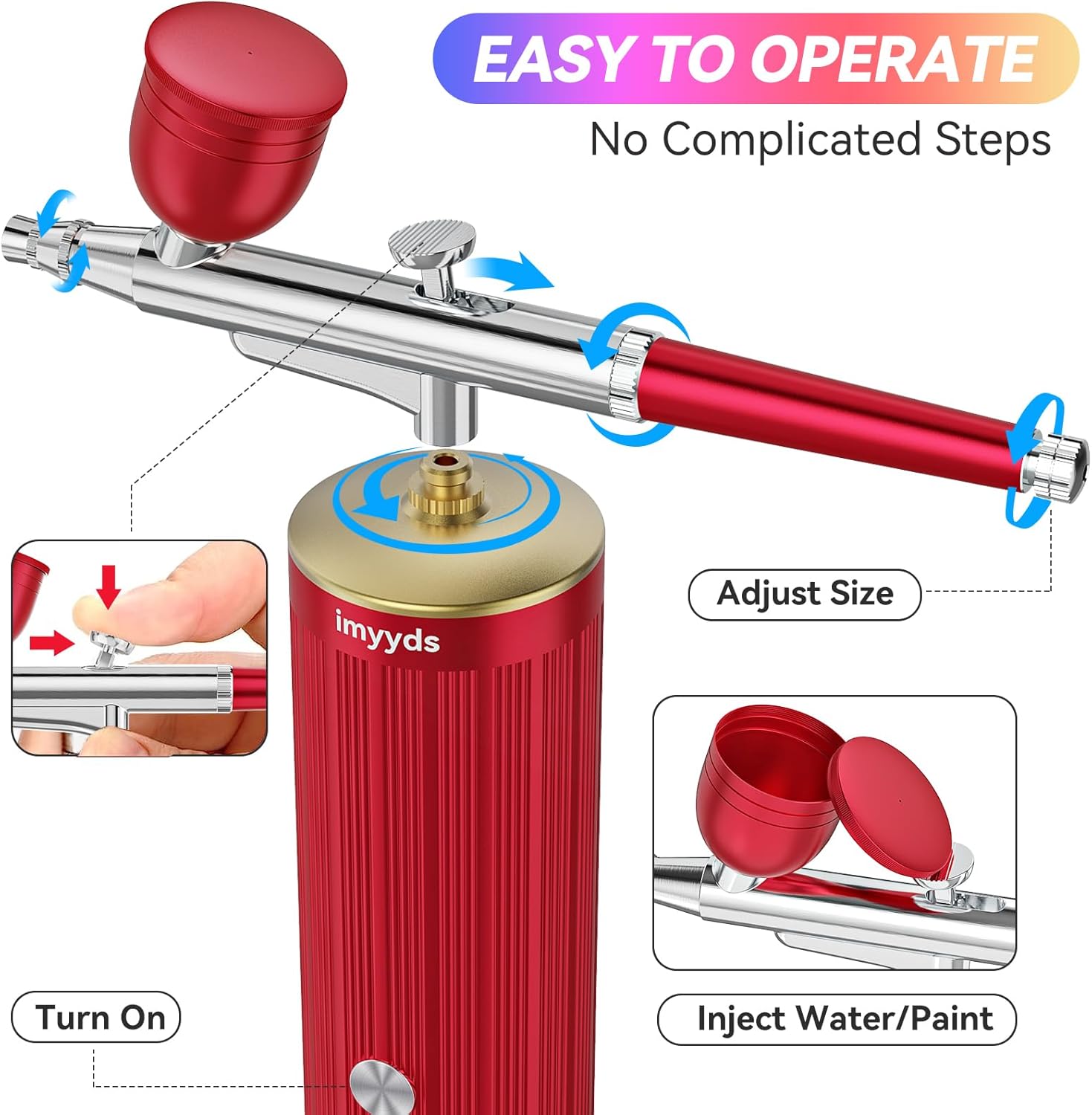 EASY TO OPERATE
No Complicated Steps

Adjust Size

imyyds

Turn On

Inject Water/Paint