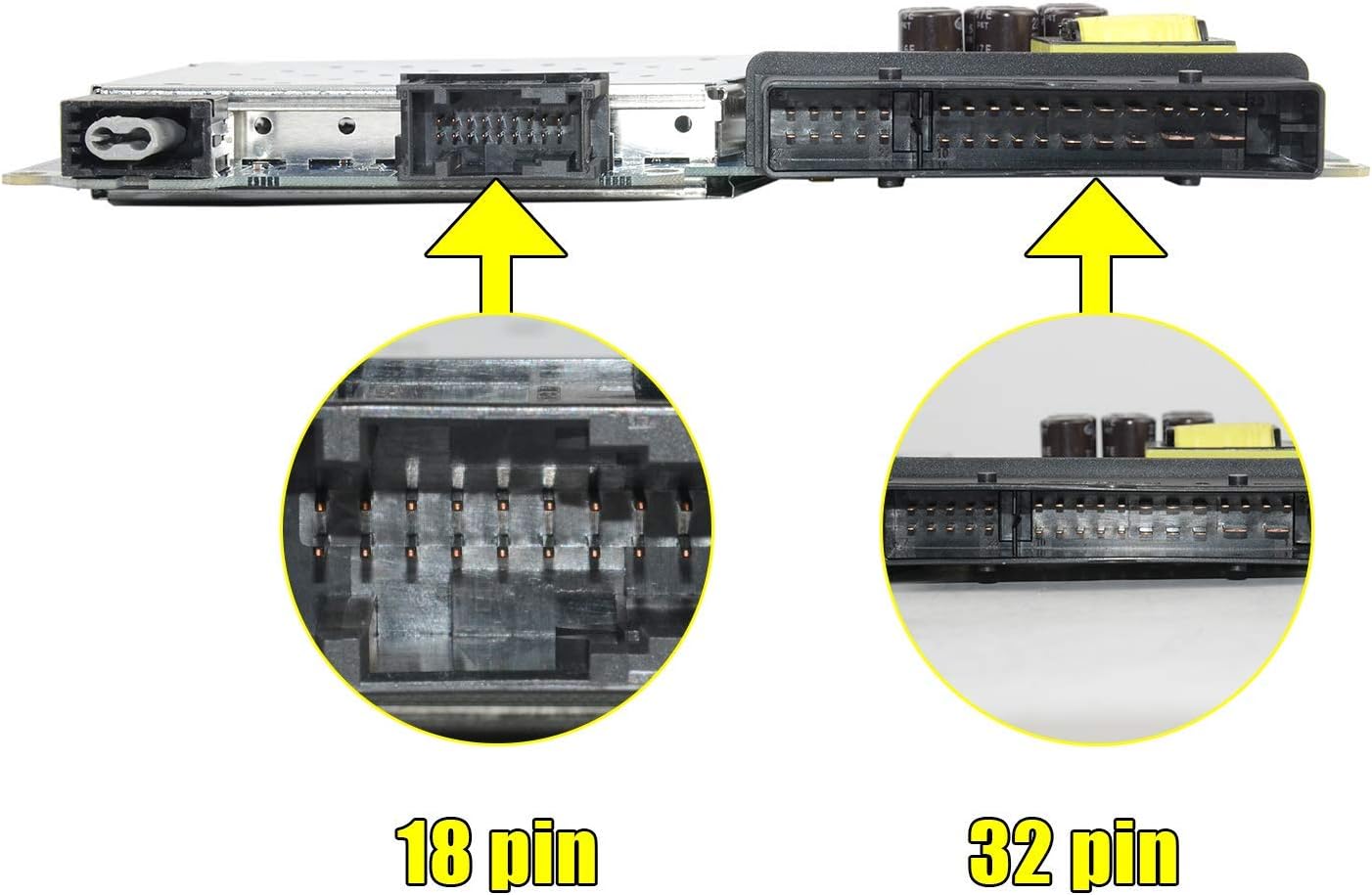 18 pin

32 pin