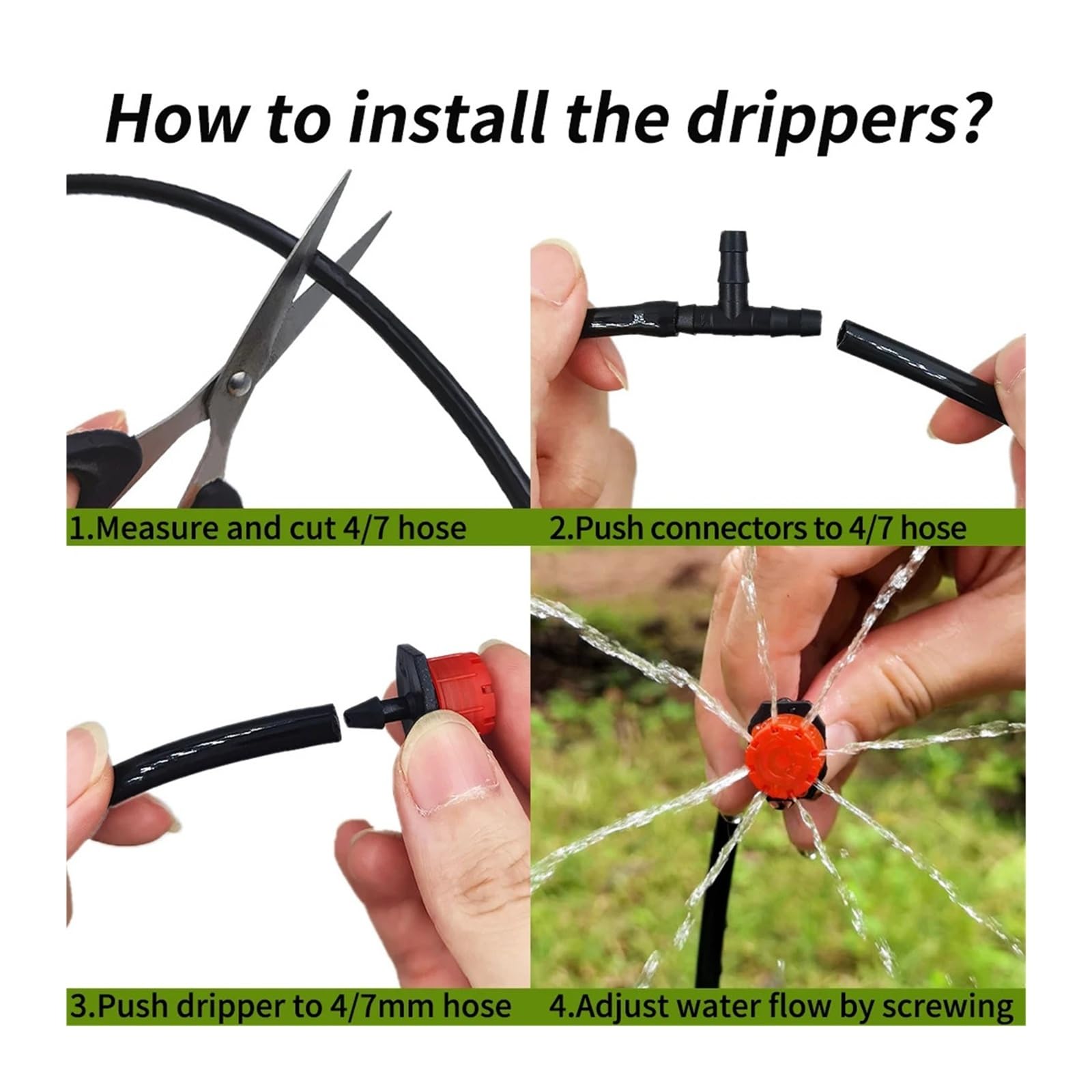 How to install the drippers?

1.Measure and cut 4/7 hose

2.Push connectors to 4/7 hose

3.Push dripper to 4/7mm hose

4.Adjust water flow by screwing