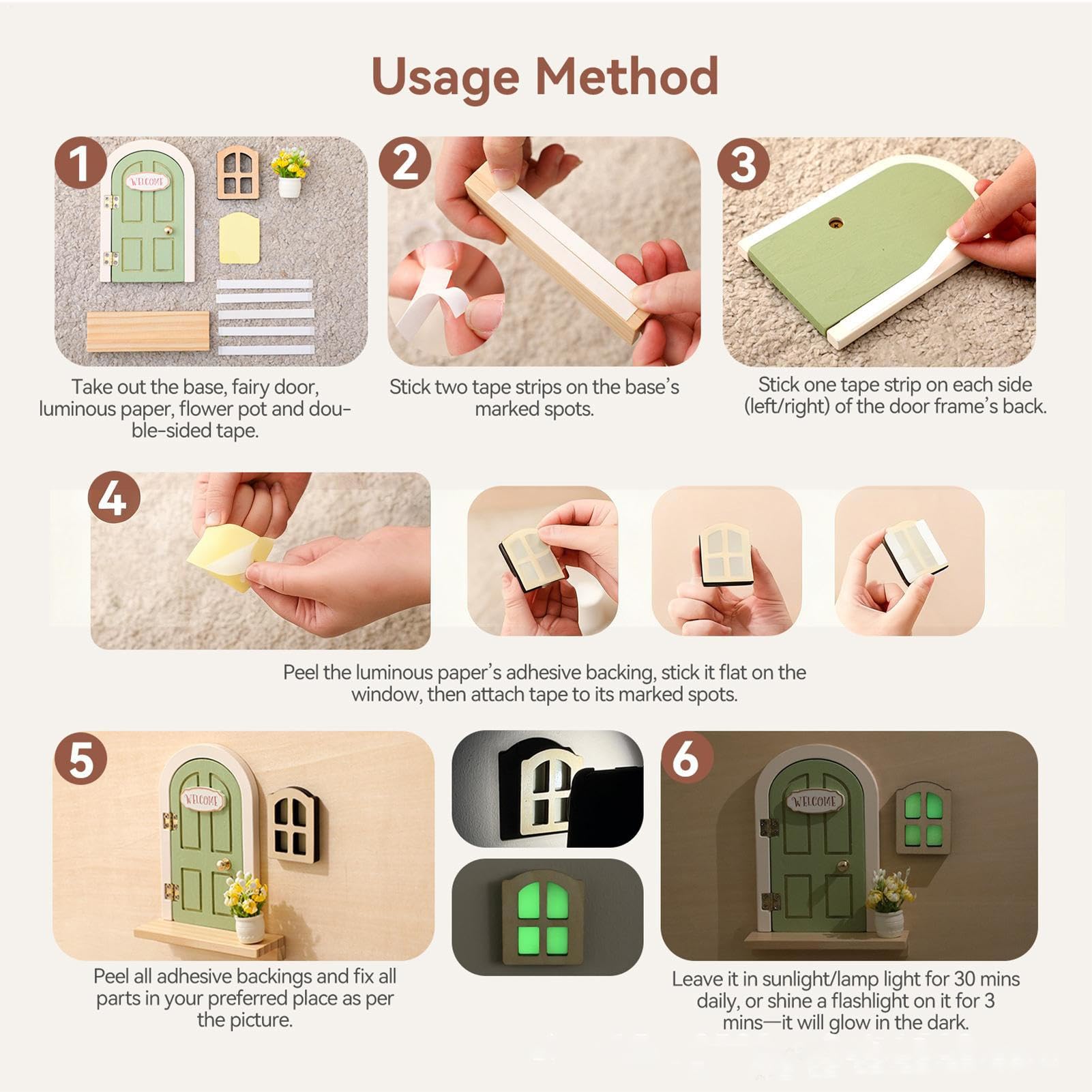 Usage Method

1

WELCOME

Take out the base, fairy door, luminous paper, flower pot and double-sided tape.

2

Stick two tape strips on the base's marked spots.

3

Stick one tape strip on each side (left/right) of the door frame's back.

4

Peel the luminous paper's adhesive backing, stick it flat on the window, then attach tape to its marked spots.

5

WELCOME

Peel all adhesive backings and fix all parts in your preferred place as per the picture.

6

WELCOME

Leave it in sunlight/lamp light for 30 mins daily, or shine a flashlight on it for 3 mins—it will glow in the dark.