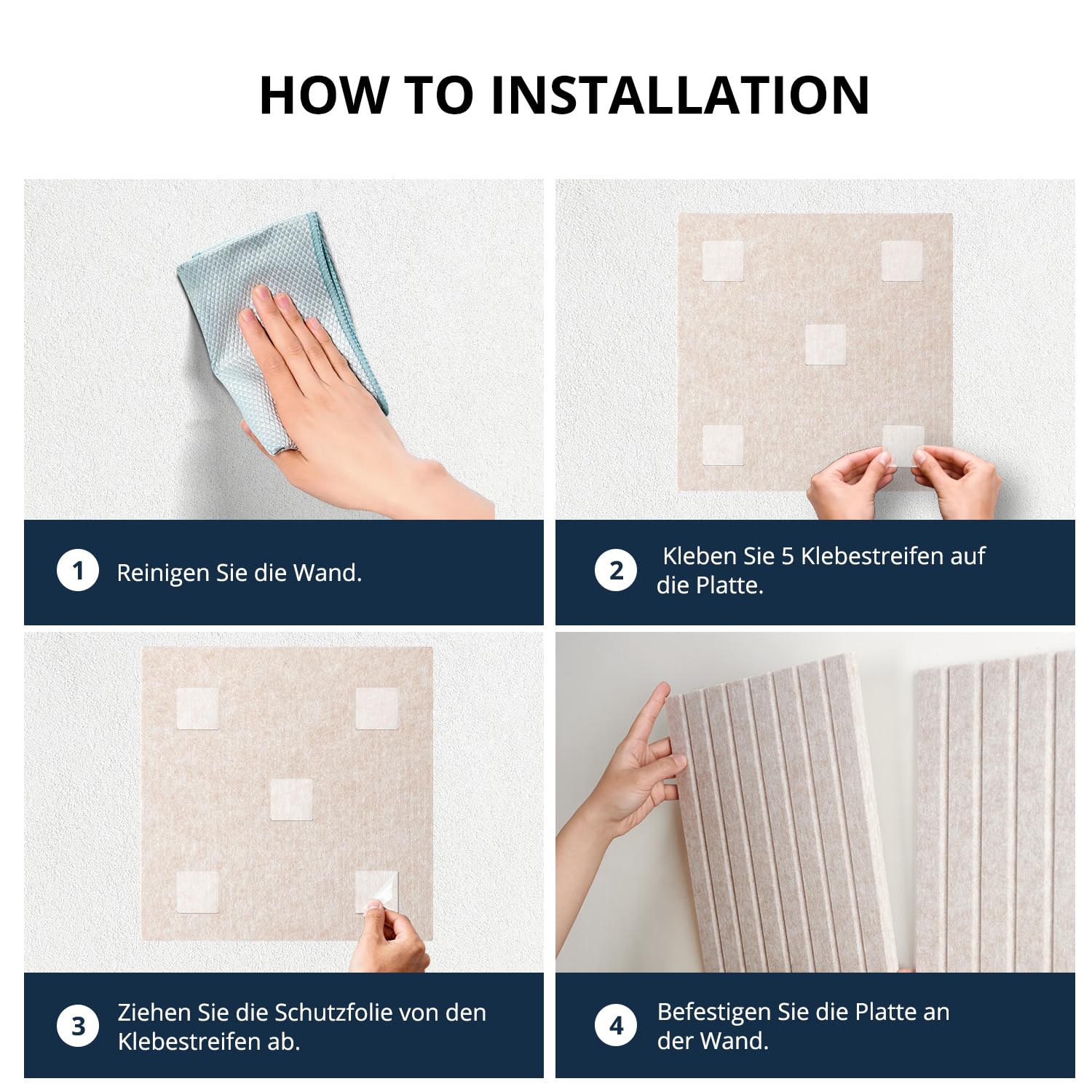 HOW TO INSTALLATION

1 Reinigen Sie die Wand.

2 Kleben Sie 5 Klebestreifen auf die Platte.

3 Ziehen Sie die Schutzfolie von den Klebestreifen ab.

4 Befestigen Sie die Platte an der Wand.