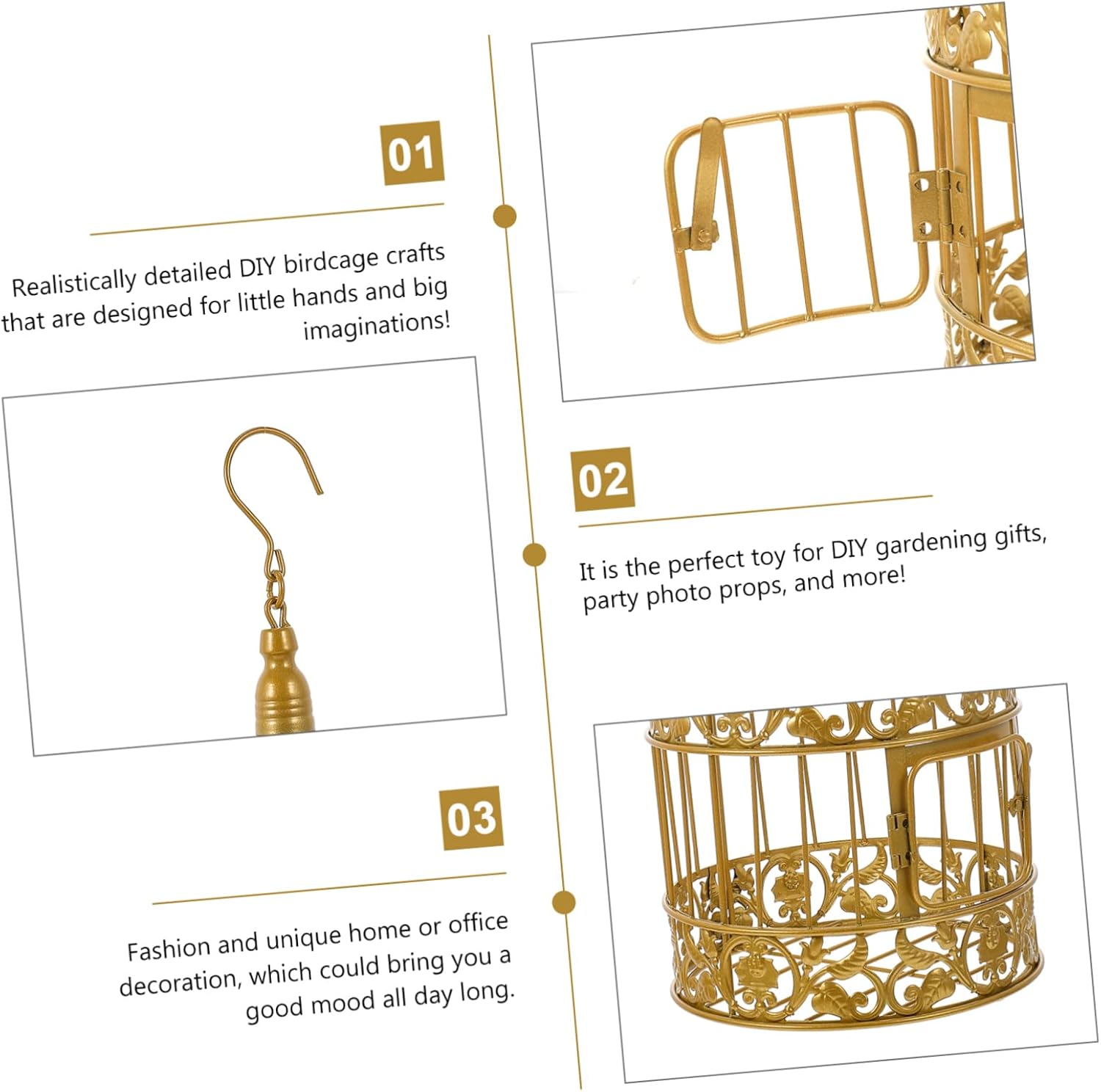 01

Realistically detailed DIY birdcage crafts that are designed for little hands and big imaginations!

02

It is the perfect toy for DIY gardening gifts, party photo props, and more!

03

Fashion and unique home or office decoration, which could bring you a good mood all day long.