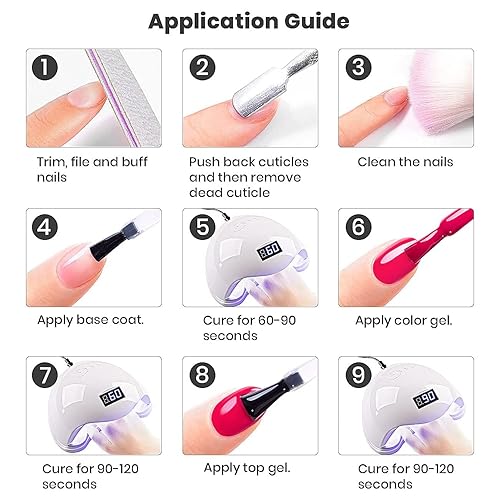 Application Guide

1

Trim, file and buff nails

2

Push back cuticles and then remove dead cuticle

3

Clean the nails

4

Apply base coat.

5

60

Cure for 60-90 seconds

6

Apply color gel.

7

60

Cure for 90-120 seconds

8

Apply top gel.

9

90

Cure for 90-120 seconds