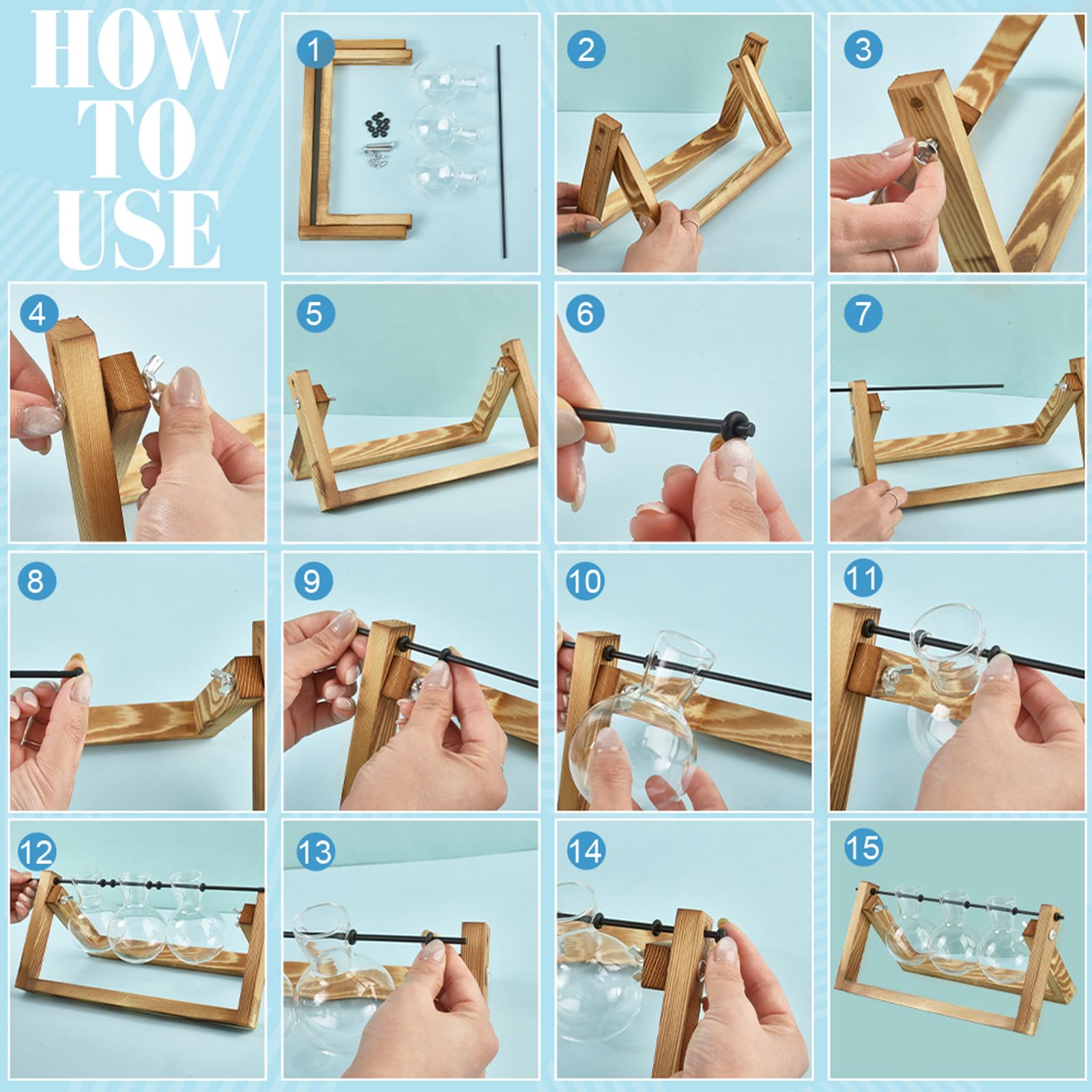 HOW TO USE

1

2

3

4

5

6

7

8

9

10

11

12

13

14

15