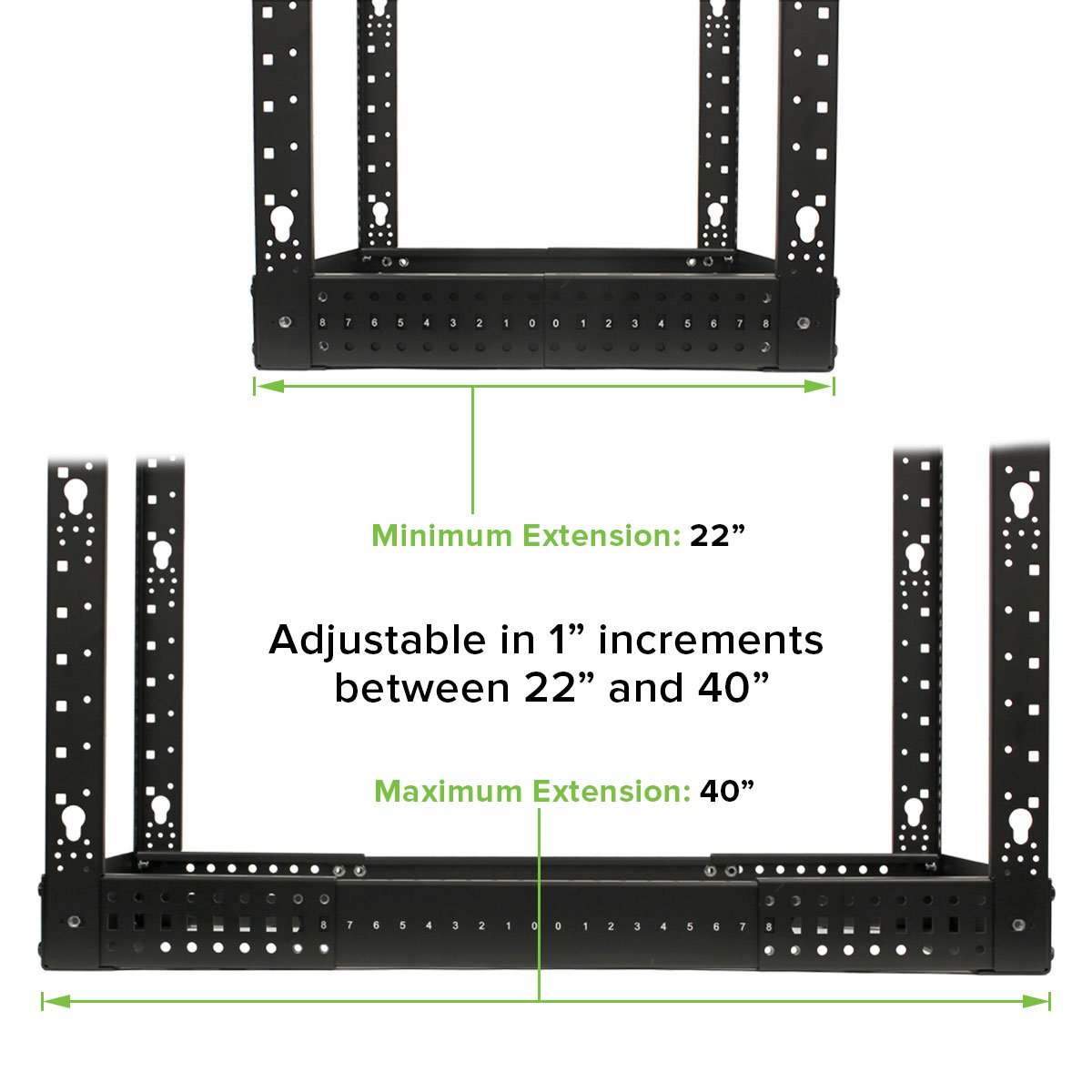 8 7 6 5 4 3 2 1 0 0 1 2 3 4 5 6 7 8

Minimum Extension: 22”

Adjustable in 1” increments between 22” and 40”

Maximum Extension: 40”

8 7 6 5 4 3 2 1 0 0 1 2 3 4 5 6 7 8