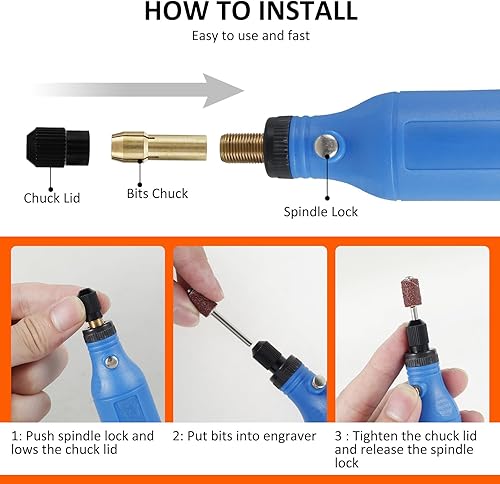 HOW TO INSTALL
Easy to use and fast

Chuck Lid
Bits Chuck
Spindle Lock

1: Push spindle lock and lows the chuck lid

2: Put bits into engraver

3 : Tighten the chuck lid and release the spindle lock