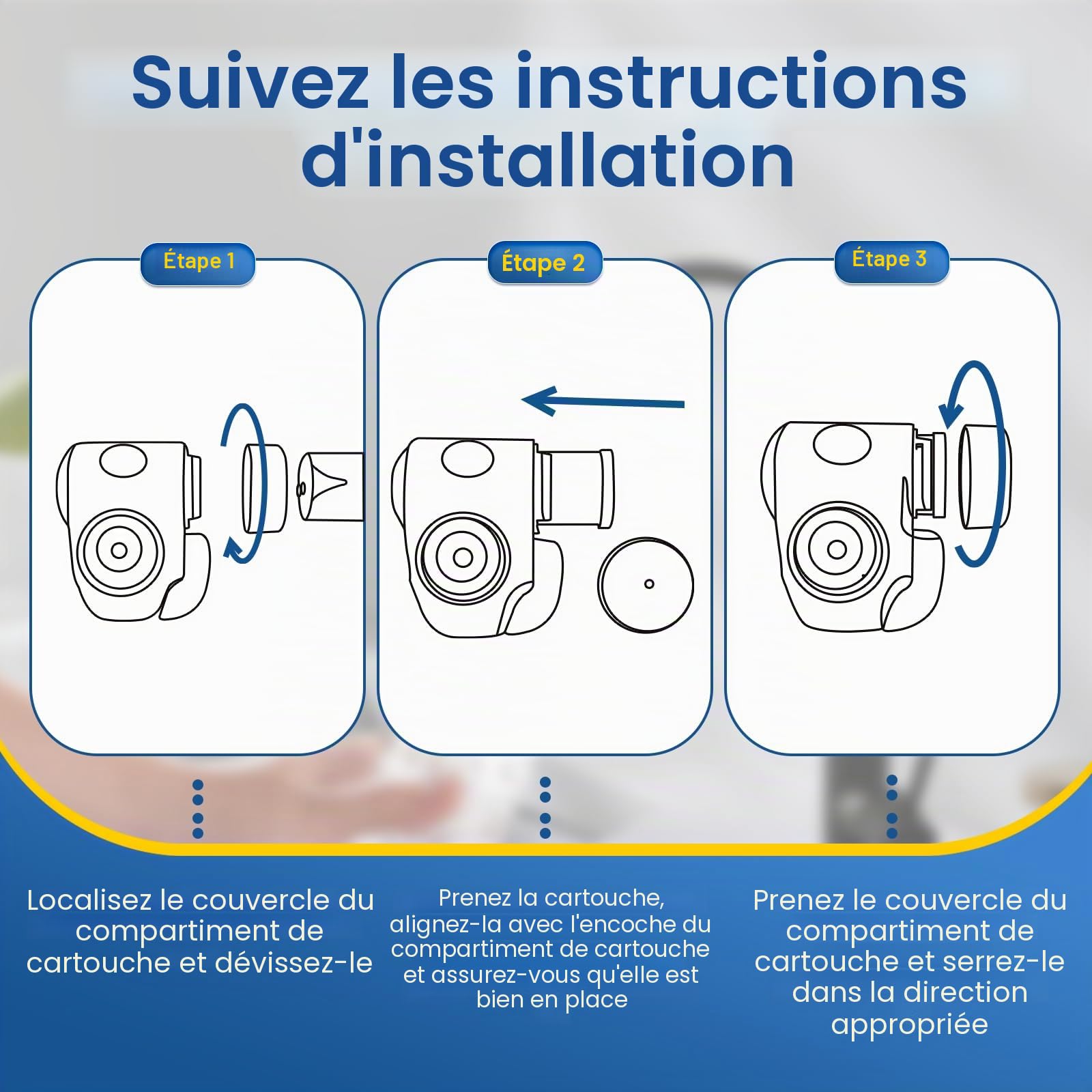 Suivez les instructions d'installation

Étape 1

Étape 2

Étape 3

Localisez le couvercle du compartiment de cartouche et dévissez-le

Prenez la cartouche, alignez-la avec l'encoche du compartiment de cartouche et assurez-vous qu'elle est bien en place

Prenez le couvercle du compartiment de cartouche et serrez-le dans la direction appropriée