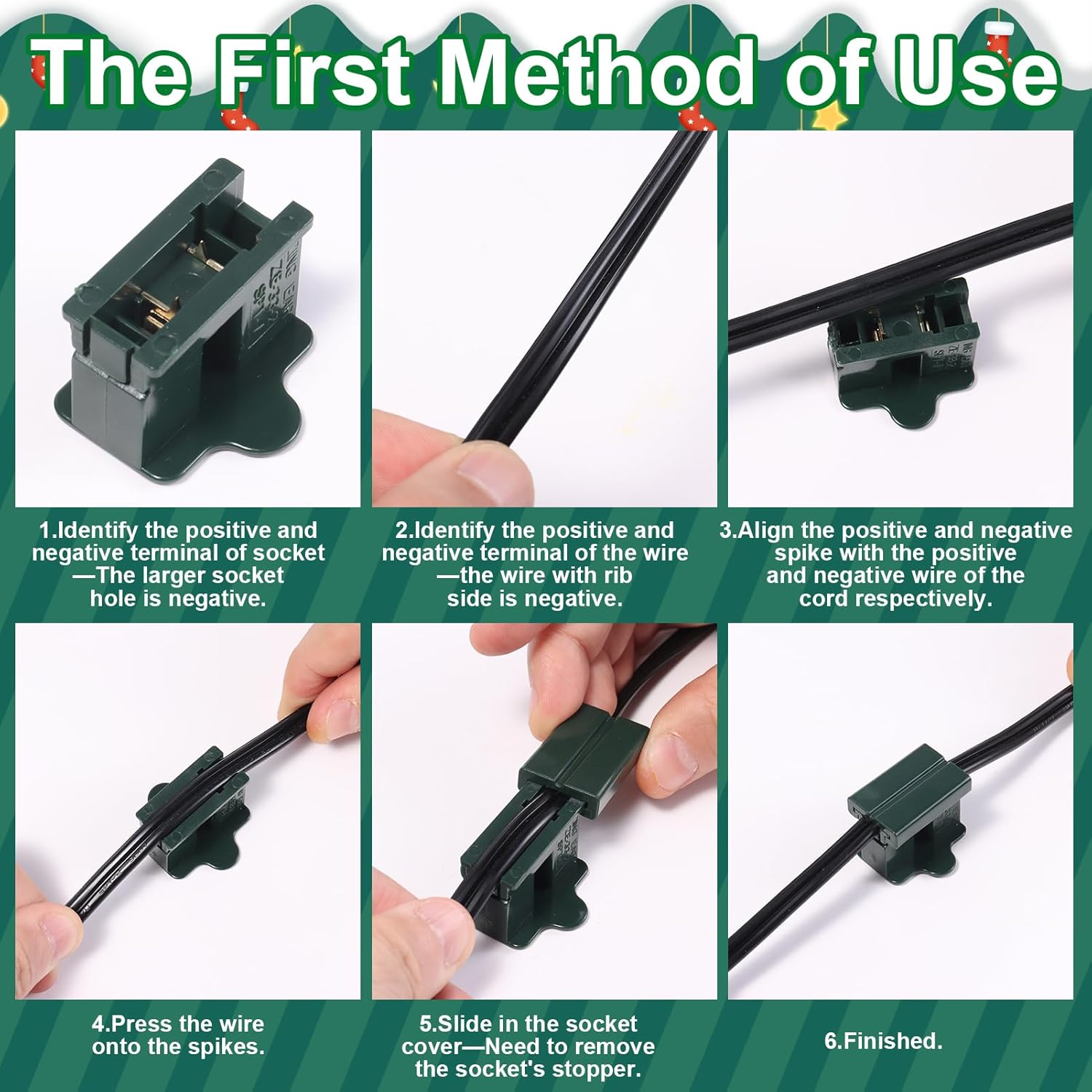 The First Method of Use

1.Identify the positive and negative terminal of socket —The larger socket hole is negative.

2.Identify the positive and negative terminal of the wire —the wire with rib side is negative.

3.Align the positive and negative spike with the positive and negative wire of the cord respectively.

4.Press the wire onto the spikes.

5.Slide in the socket cover—Need to remove the socket's stopper.

6.Finished.