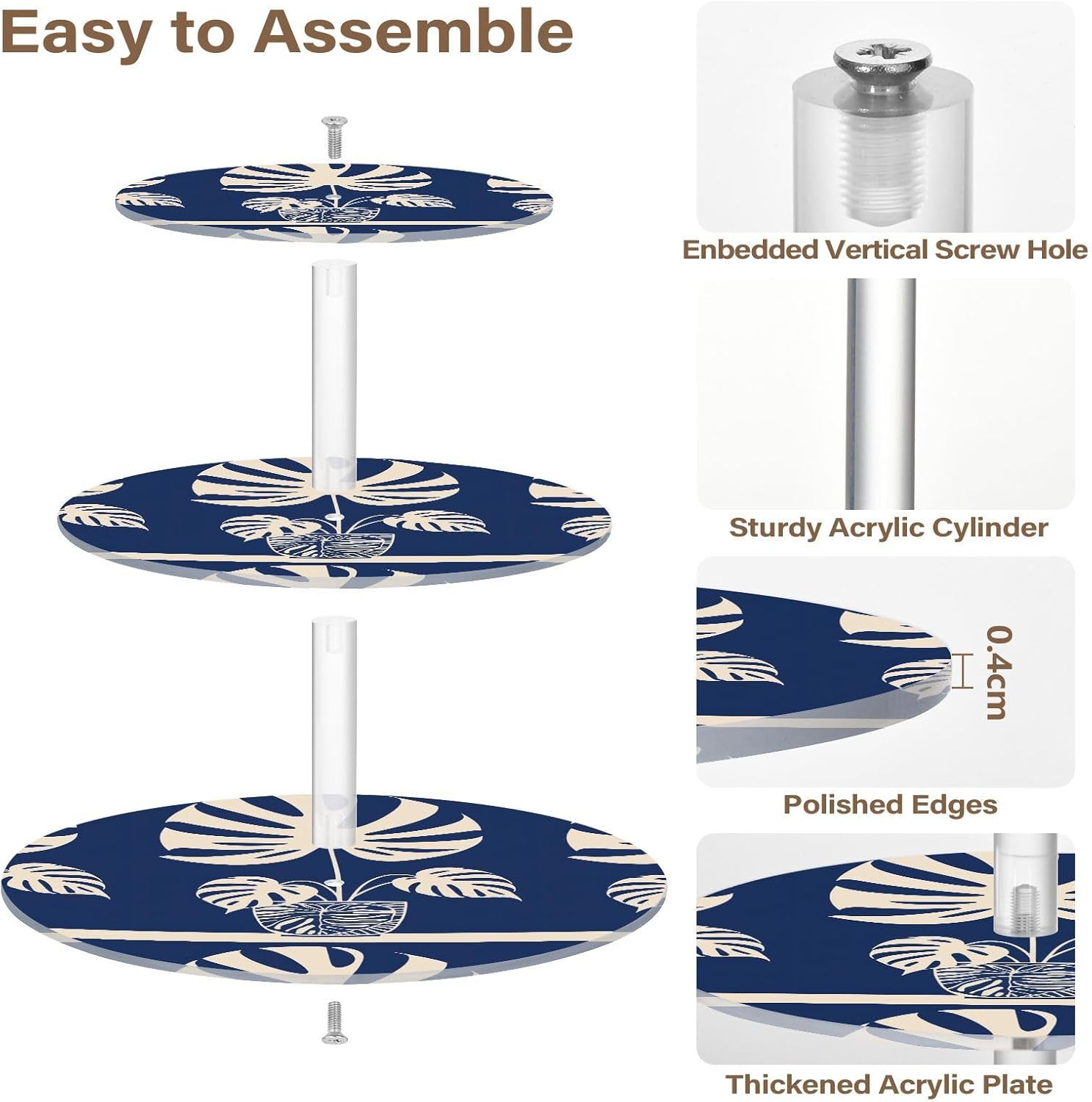 Easy to Assemble

Enbedded Vertical Screw Hole

Sturdy Acrylic Cylinder

0.4cm

Polished Edges

Thickened Acrylic Plate