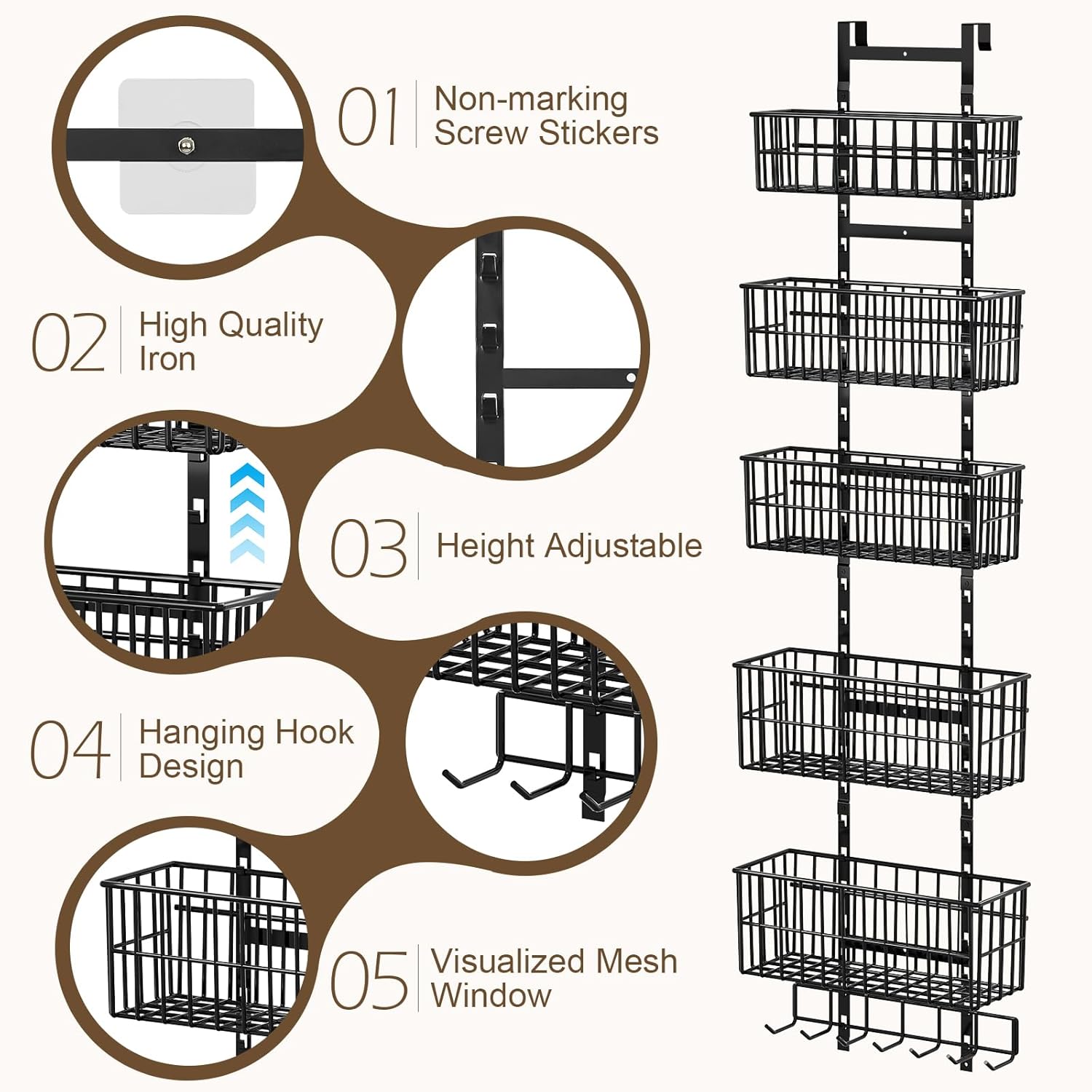 01 Non-marking Screw Stickers

02 High Quality Iron

03 Height Adjustable

04 Hanging Hook Design

05 Visualized Mesh Window