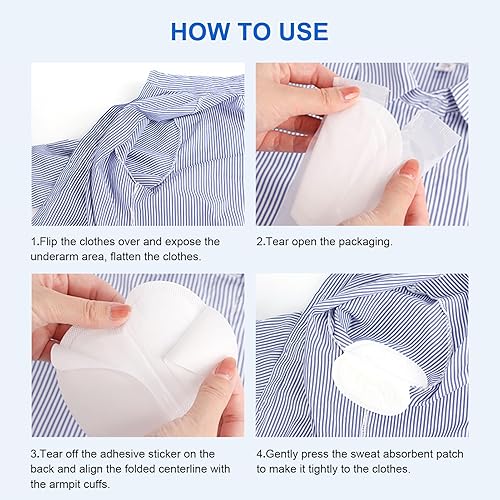 HOW TO USE

1.Flip the clothes over and expose the underarm area, flatten the clothes.

2.Tear open the packaging.

3.Tear off the adhesive sticker on the back and align the folded centerline with the armpit cuffs.

4.Gently press the sweat absorbent patch to make it tightly to the clothes.