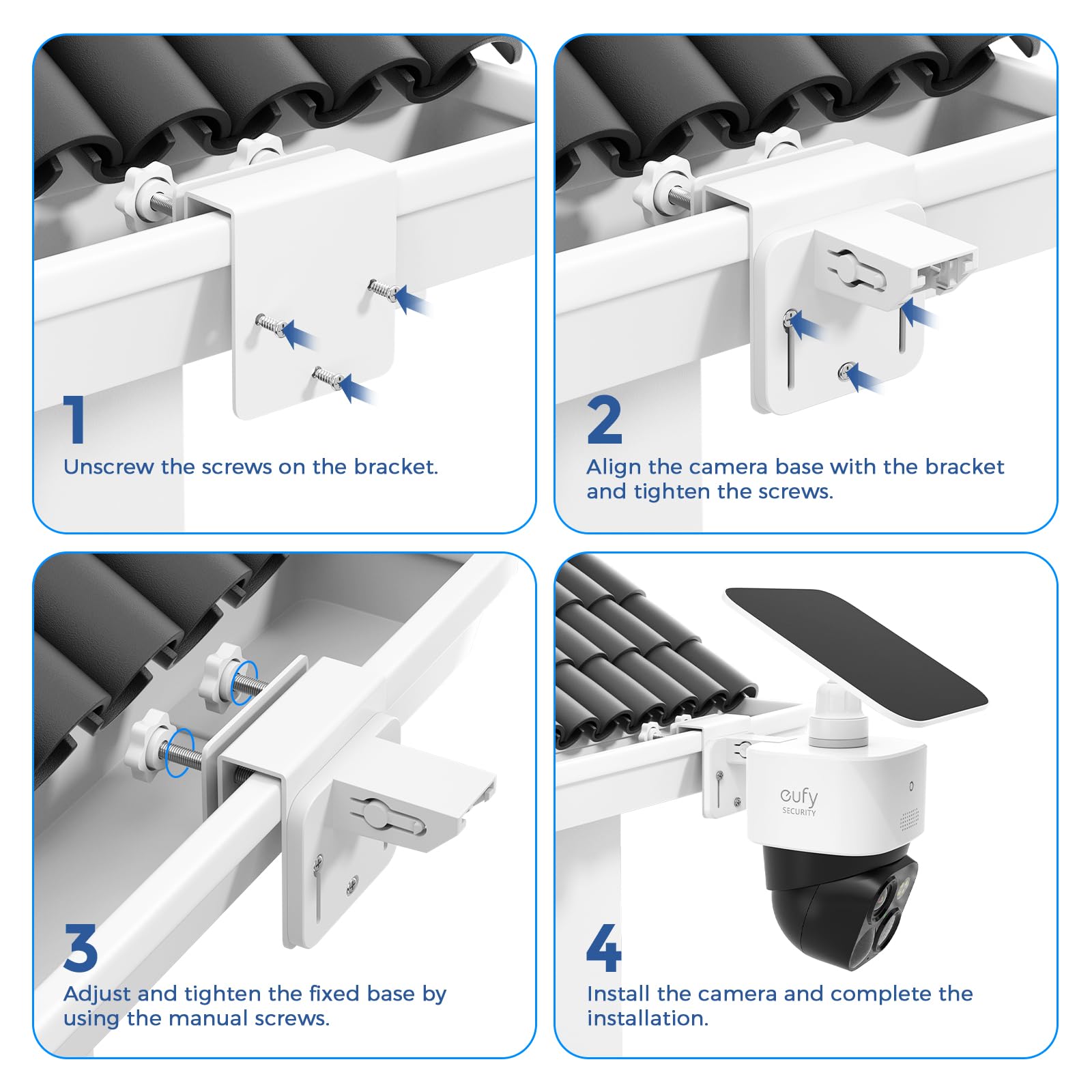 1
Unscrew the screws on the bracket.

2
Align the camera base with the bracket and tighten the screws.

3
Adjust and tighten the fixed base by using the manual screws.

eufy
SECURITY

4
Install the camera and complete the installation.