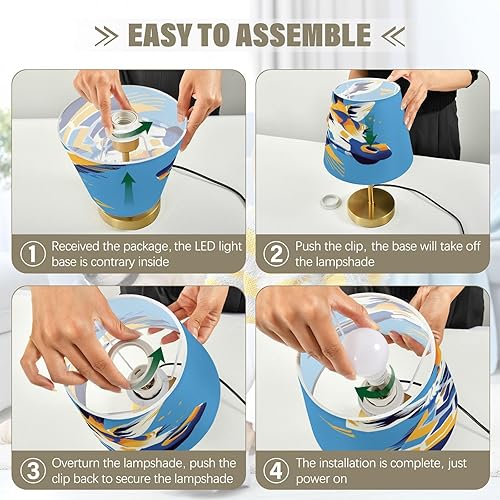 EASY TO ASSEMBLE

1 Received the package, the LED light base is contrary inside

2 Push the clip, the base will take off the lampshade

3 Overturn the lampshade, push the clip back to secure the lampshade

4 The installation is complete, just power on