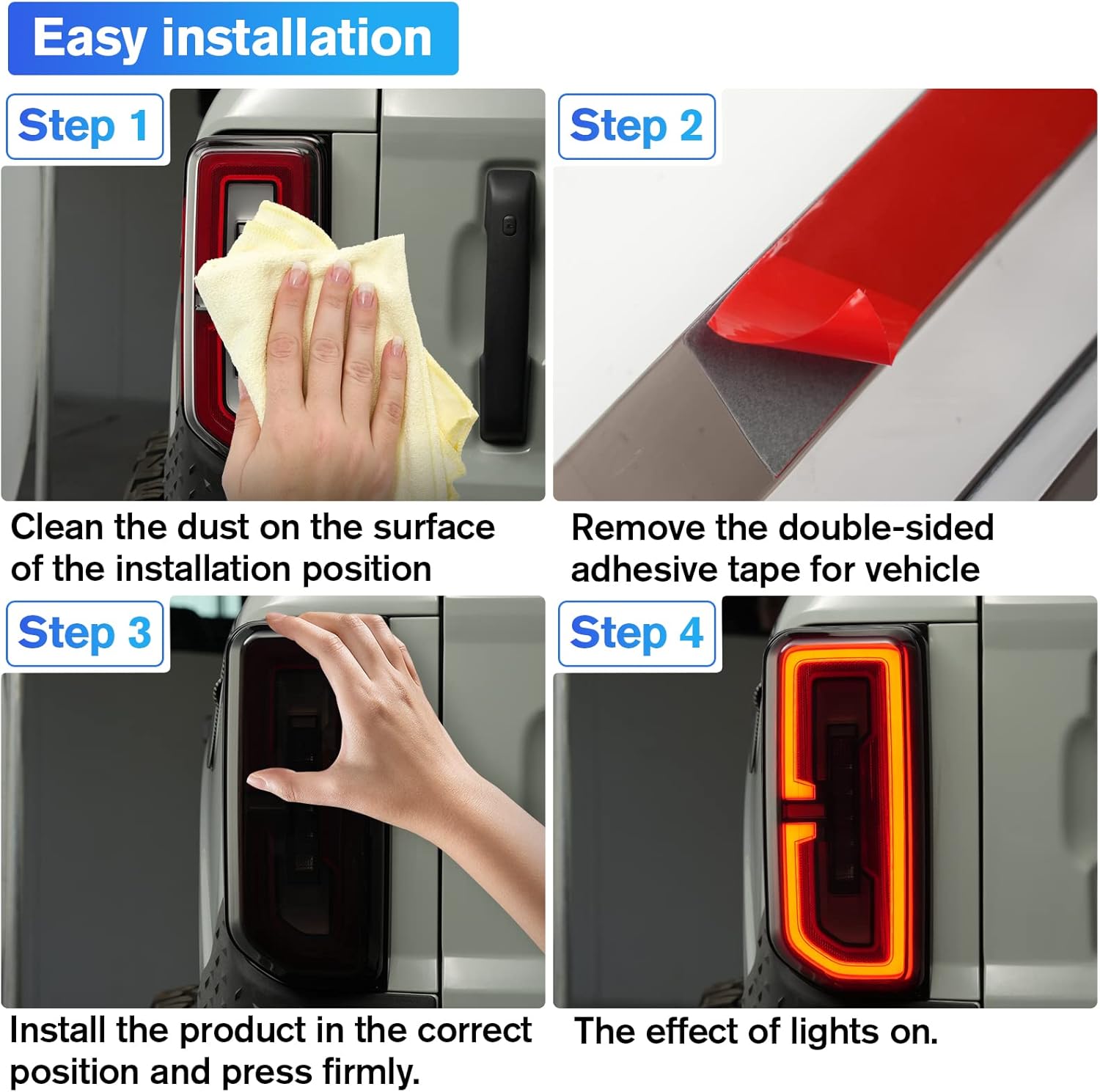 Easy installation

Step 1

Clean the dust on the surface of the installation position

Step 2

Remove the double-sided adhesive tape for vehicle

Step 3

Install the product in the correct position and press firmly.

Step 4

The effect of lights on.