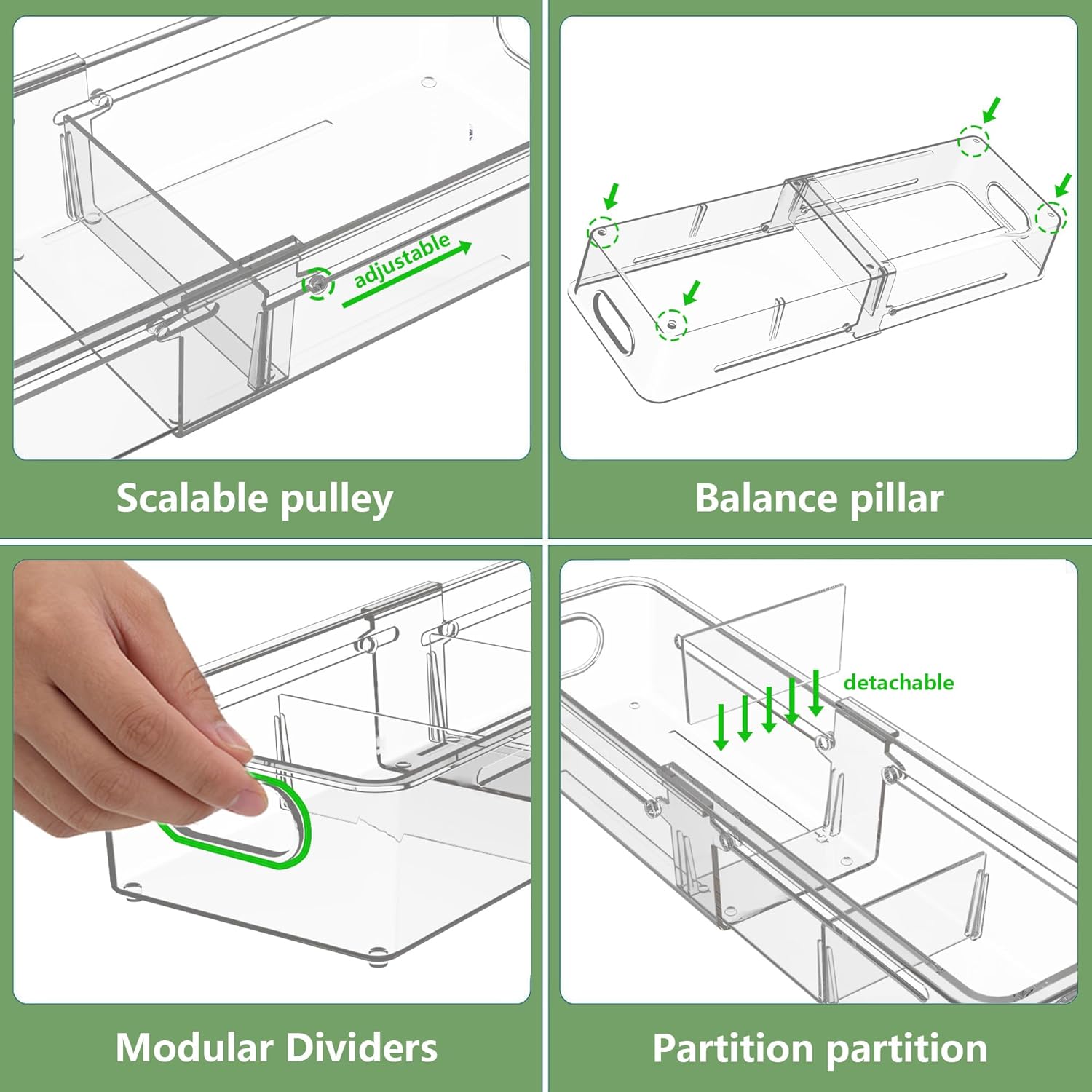 adjustable

Scalable pulley

Balance pillar

Modular Dividers

detachable

Partition partition