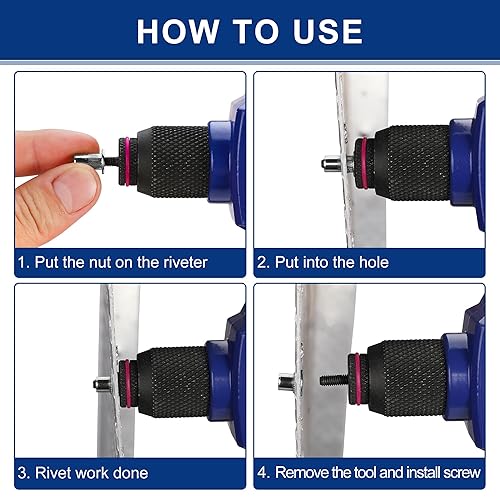 HOW TO USE

1. Put the nut on the riveter

2. Put into the hole

3. Rivet work done

4. Remove the tool and install screw