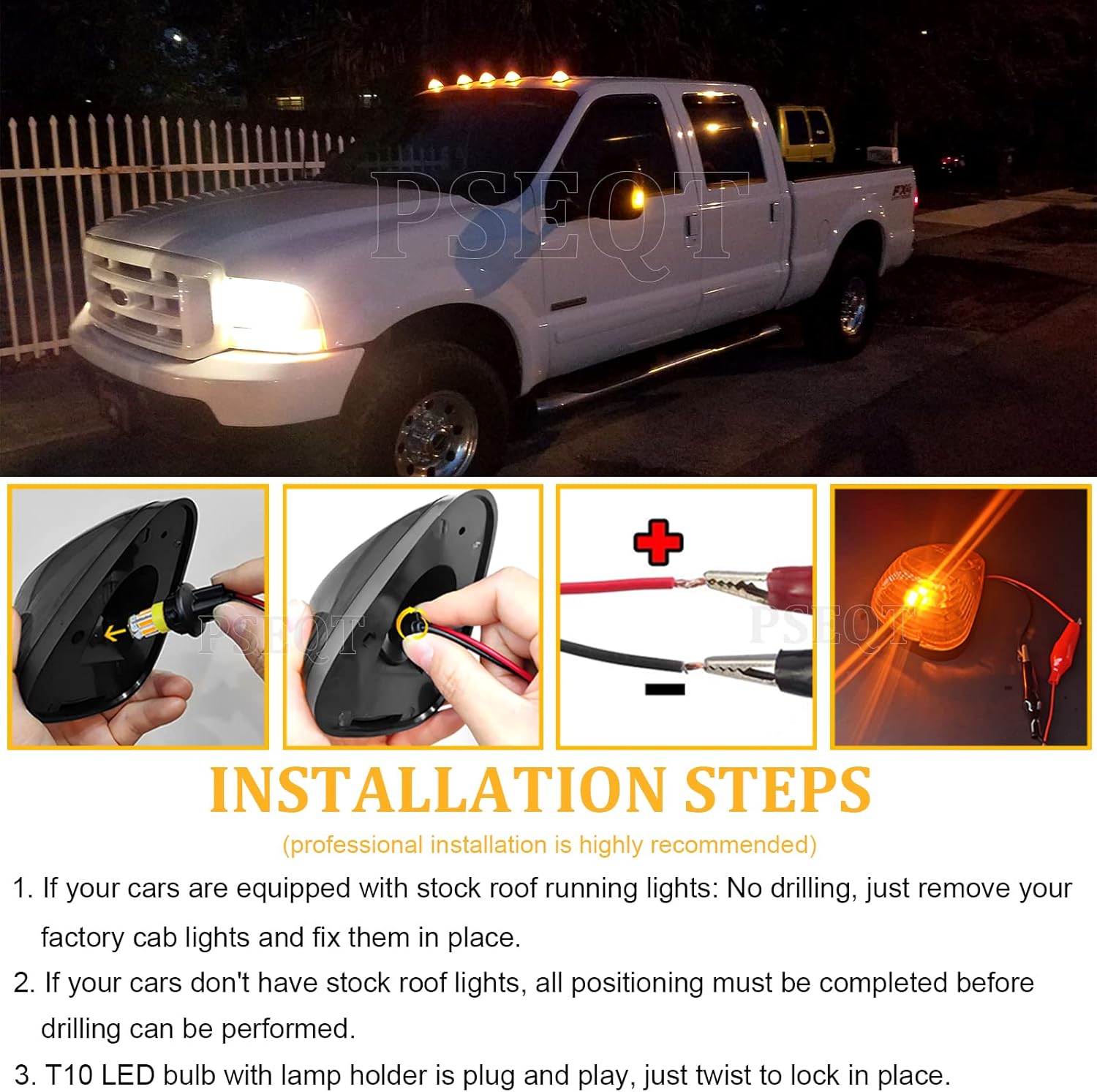 PSEQT

FX4

PSEQT

PSEQT

INSTALLATION STEPS

(professional installation is highly recommended)

1. If your cars are equipped with stock roof running lights: No drilling, just remove your factory cab lights and fix them in place.

2. If your cars don't have stock roof lights, all positioning must be completed before drilling can be performed.

3. T10 LED bulb with lamp holder is plug and play, just twist to lock in place.