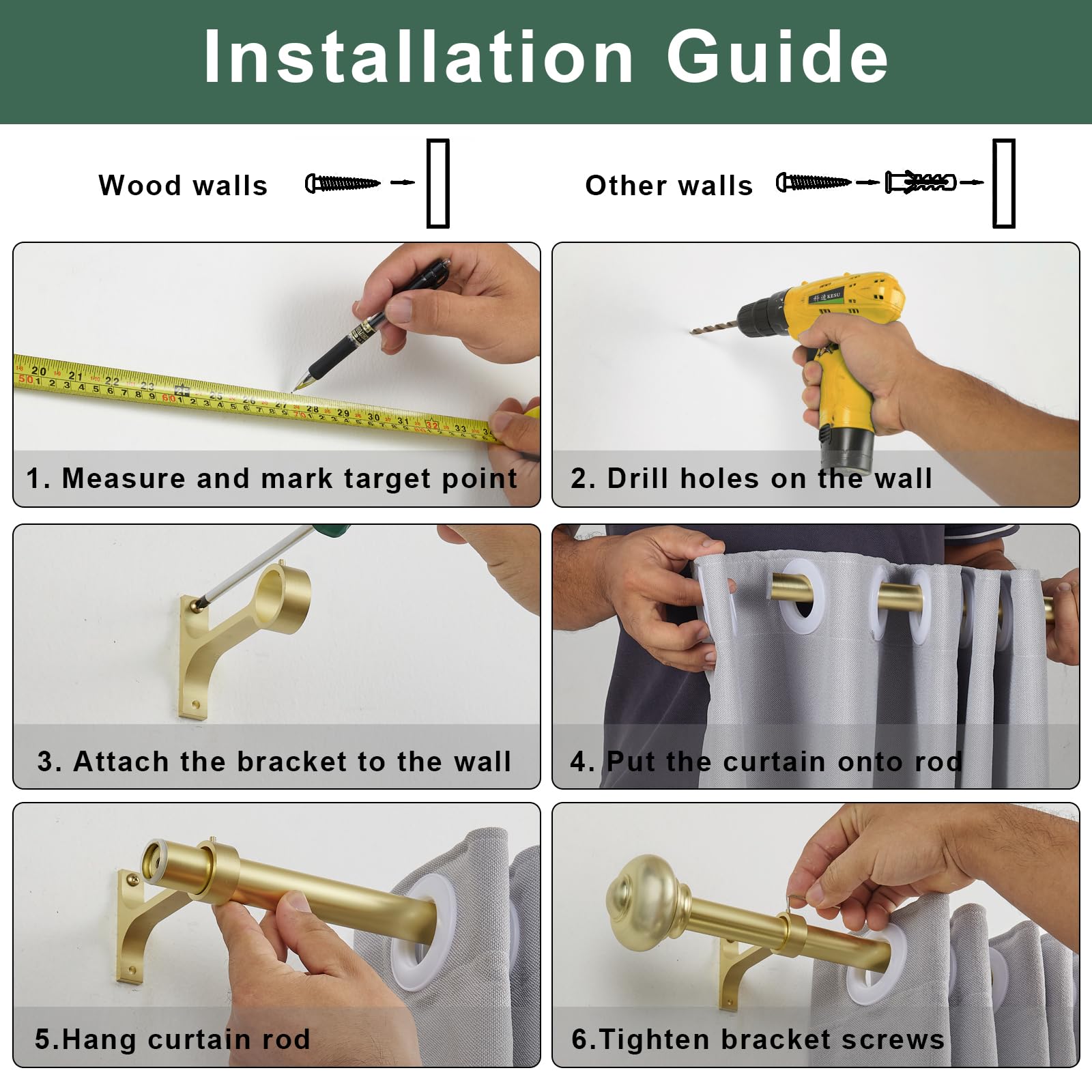 Installation Guide

Wood walls

Other walls

1. Measure and mark target point

2. Drill holes on the wall

3. Attach the bracket to the wall

4. Put the curtain onto rod

5.Hang curtain rod

6.Tighten bracket screws