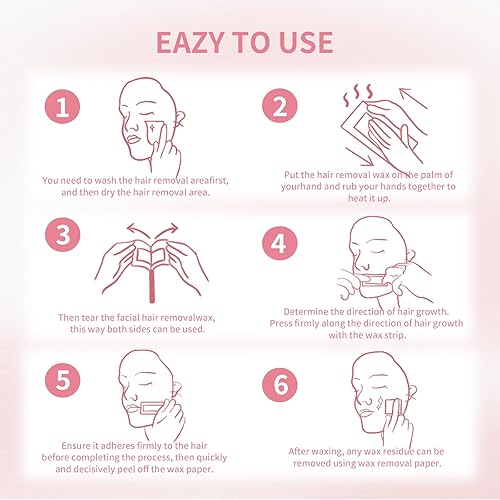 EAZY TO USE

1

You need to wash the hair removal areafirst, and then dry the hair removal area.

2

Put the hair removal wax on the palm of yourhand and rub your hands together to heat it up.

3

Then tear the facial hair removalwax, this way both sides can be used.

4

Determine the direction of hair growth. Press firmly along the direction of hair growth with the wax strip.

5

Ensure it adheres firmly to the hair before completing the process, then quickly and decisively peel off the wax paper.

6

After waxing, any wax residue can be removed using wax removal paper.