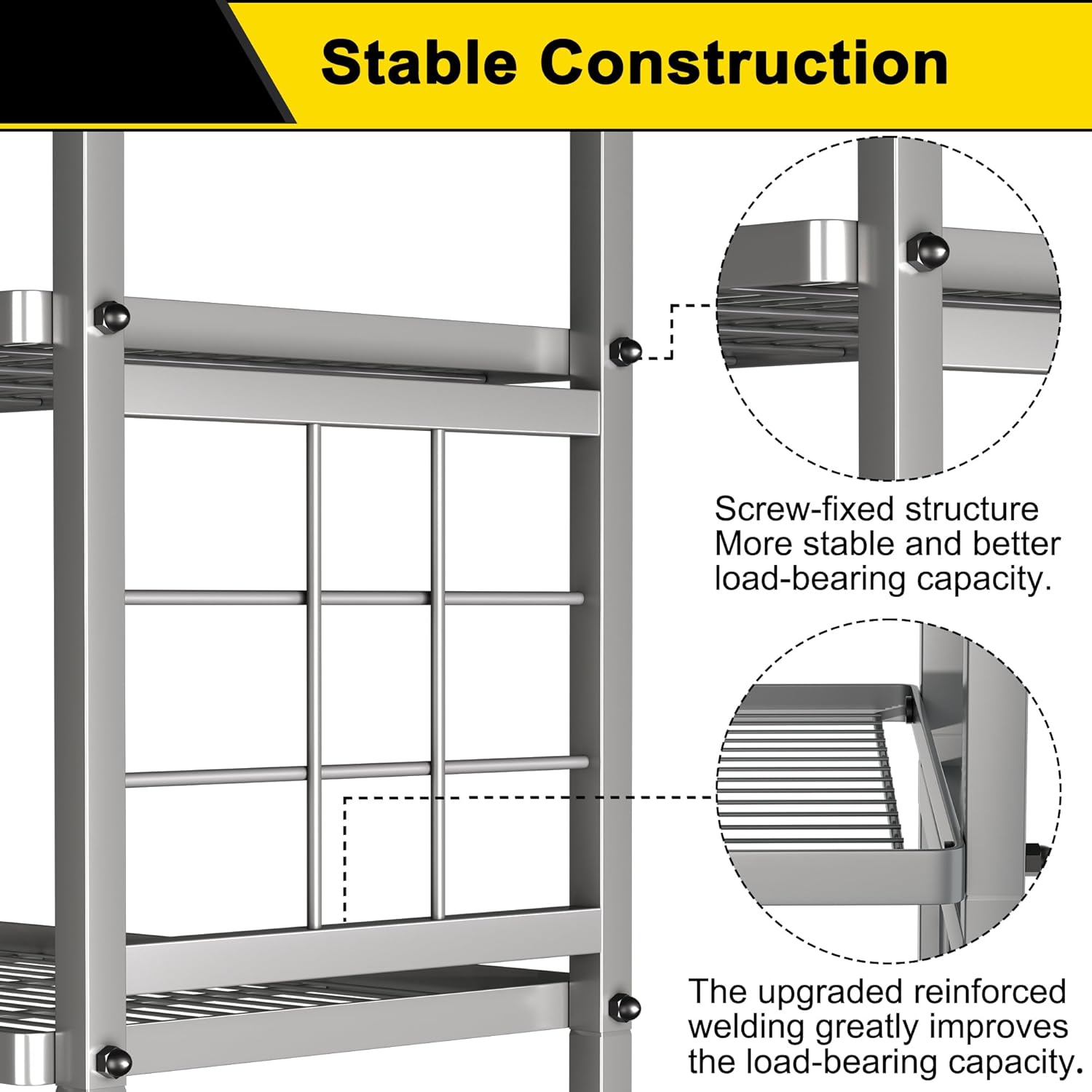 Stable Construction

Screw-fixed structure
More stable and better load-bearing capacity.

The upgraded reinforced welding greatly improves the load-bearing capacity.