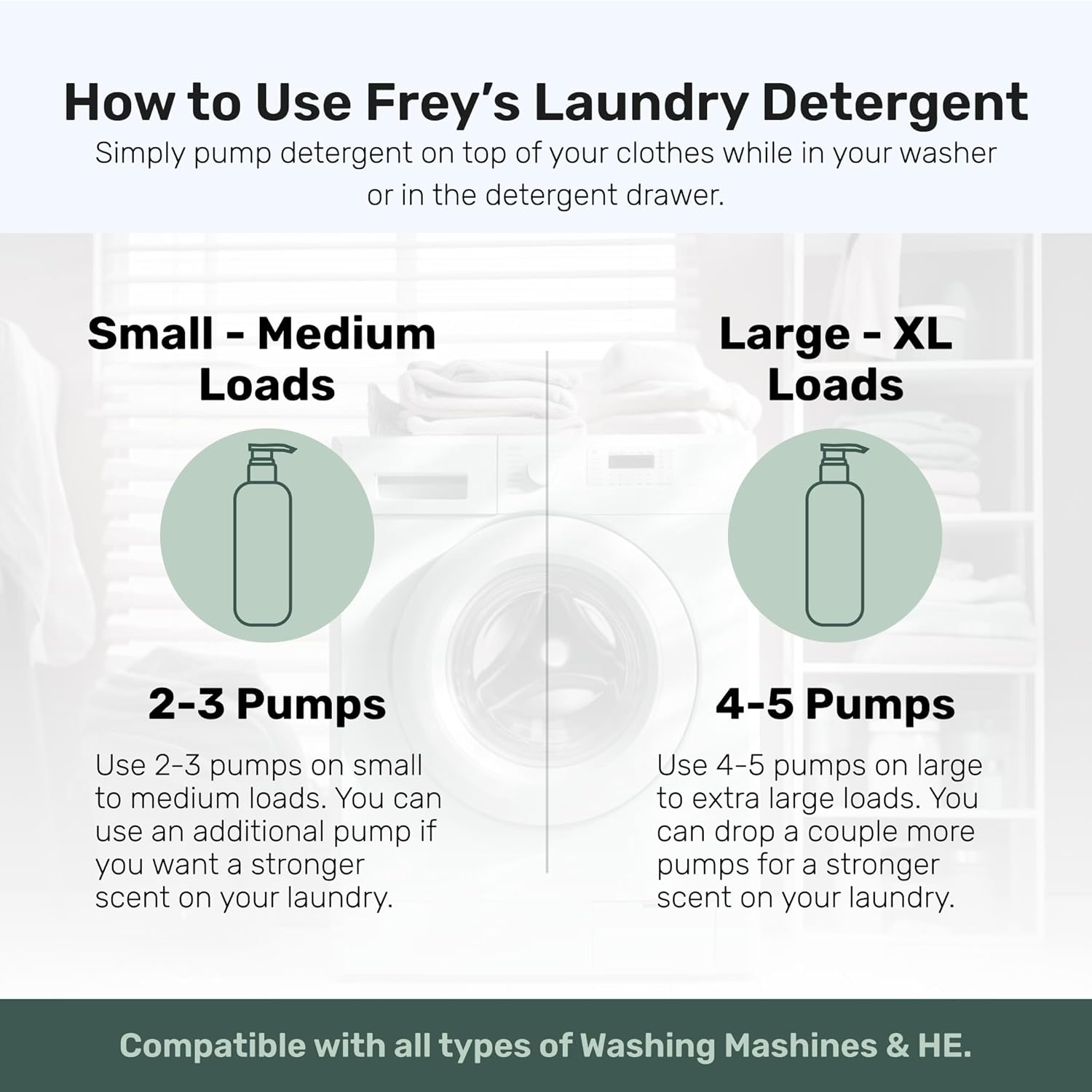 How to Use Frey's Laundry Detergent

Simply pump detergent on top of your clothes while in your washer or in the detergent drawer.

Small - Medium Loads

2-3 Pumps

Use 2-3 pumps on small to medium loads. You can use an additional pump if you want a stronger scent on your laundry.

Large - XL Loads

4-5 Pumps

Use 4-5 pumps on large to extra large loads. You can drop a couple more pumps for a stronger scent on your laundry.

Compatible with all types of Washing Mashines & HE.