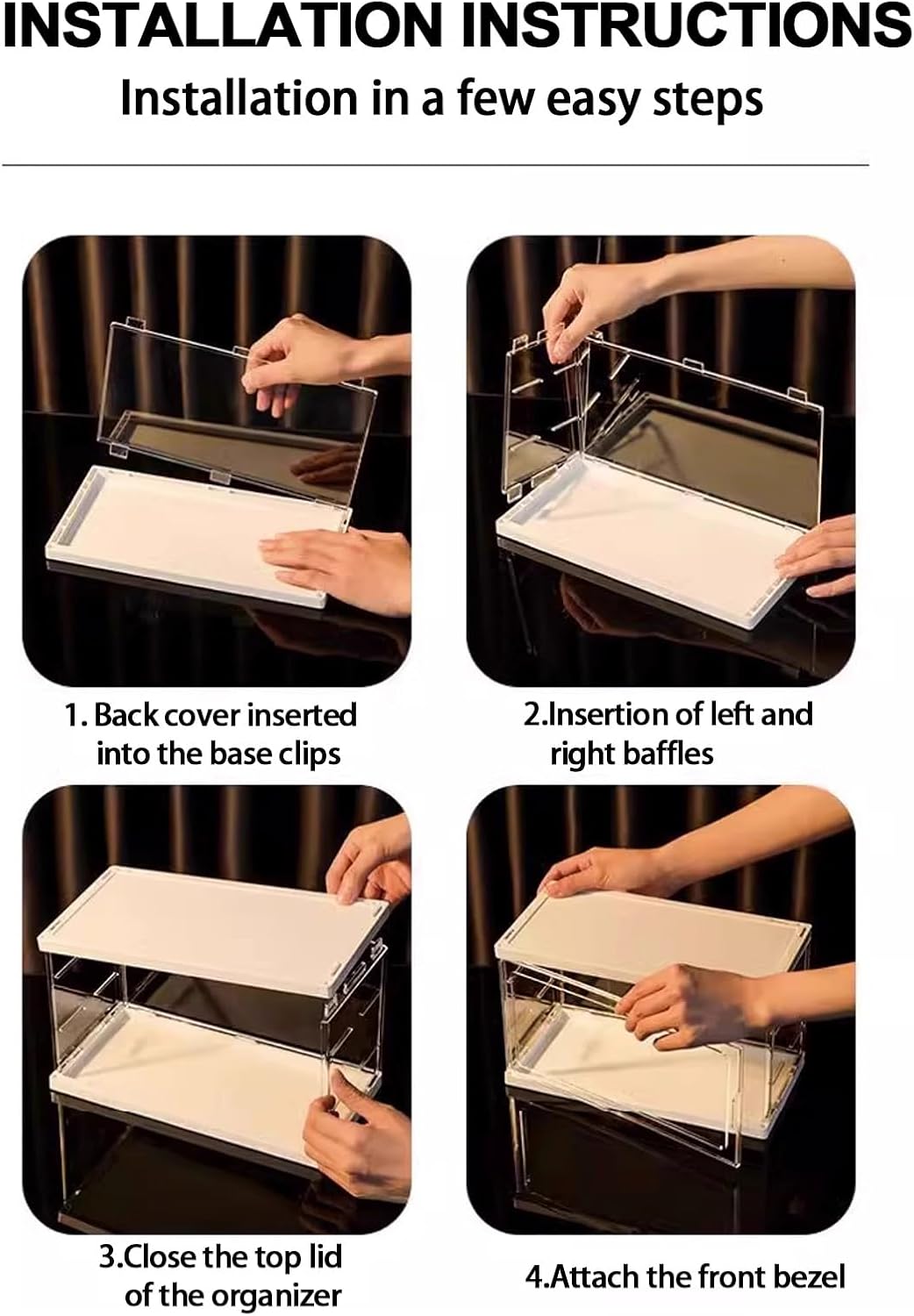 INSTALLATION INSTRUCTIONS

Installation in a few easy steps

1. Back cover inserted into the base clips

2.Insertion of left and right baffles

3.Close the top lid of the organizer

4.Attach the front bezel