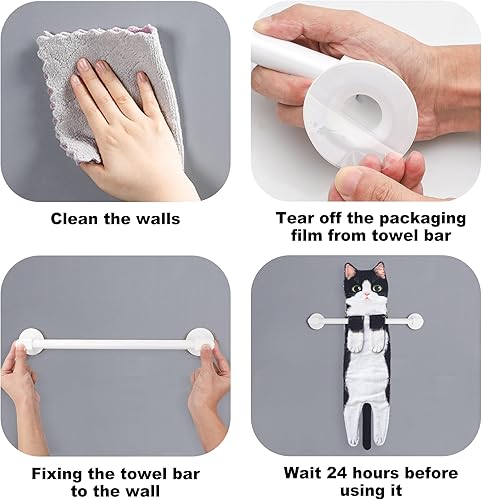 Clean the walls

Tear off the packaging film from towel bar

Fixing the towel bar to the wall

Wait 24 hours before using it